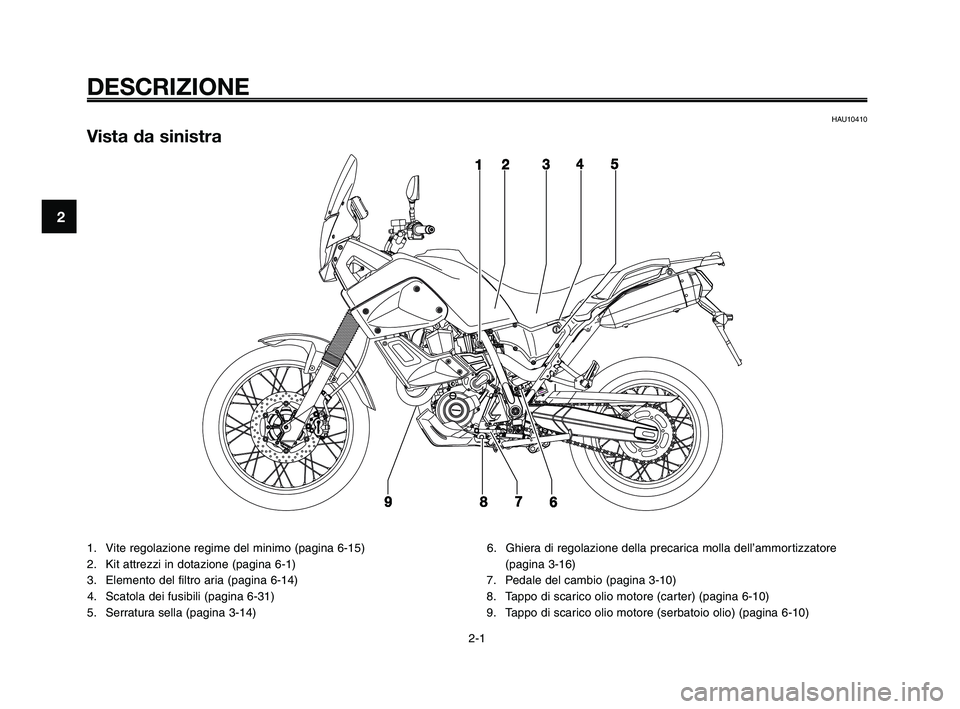 DESCRIZIONE

HAU10410

Vista da sinistra

2

1 2 3 4 5

9 8 7 6

1. Vite regolazione regime del minimo (pagina 6-15)
2. Kit attrezzi in dotazione (pagina 6-1)
3. Elemento del filtro aria (pagina 6-14)
4. Scatola dei fusibili (pagina 6-31)
5. Serratura sella (pagina 3-14)

6. Ghiera di regolazione della precarica molla dell'ammortizzatore (pagina 3-16)
7. Pedale del cambio (pagina 3-10)
8. Tappo di scarico olio motore (carter) (pagina 6-10)
9. Tappo di scarico olio motore (serbatoio olio) (pagina 6-10)

2-1

carmanualsonline.info