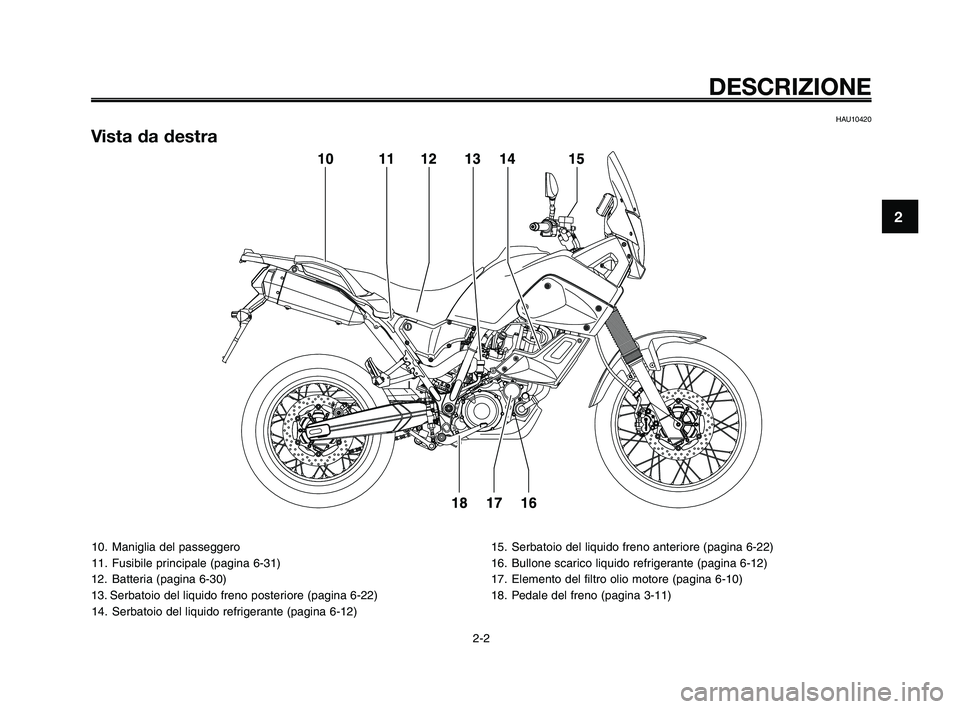 DESCRIZIONE

HAU10420

Vista da destra

10 11 12 13 14 15

18 17 16

2

10. Maniglia del passeggero
11. Fusibile principale (pagina 6-31)
12. Batteria (pagina 6-30)
13. Serbatoio del liquido freno posteriore (pagina 6-22)
14. Serbatoio del liquido refrigerante (pagina 6-12)

15. Serbatoio del liquido freno anteriore (pagina 6-22)
16. Bullone scarico liquido refrigerante (pagina 6-12)
17. Elemento del filtro olio motore (pagina 6-10)
18. Pedale del freno (pagina 3-11)

2-2

carmanualsonline.info