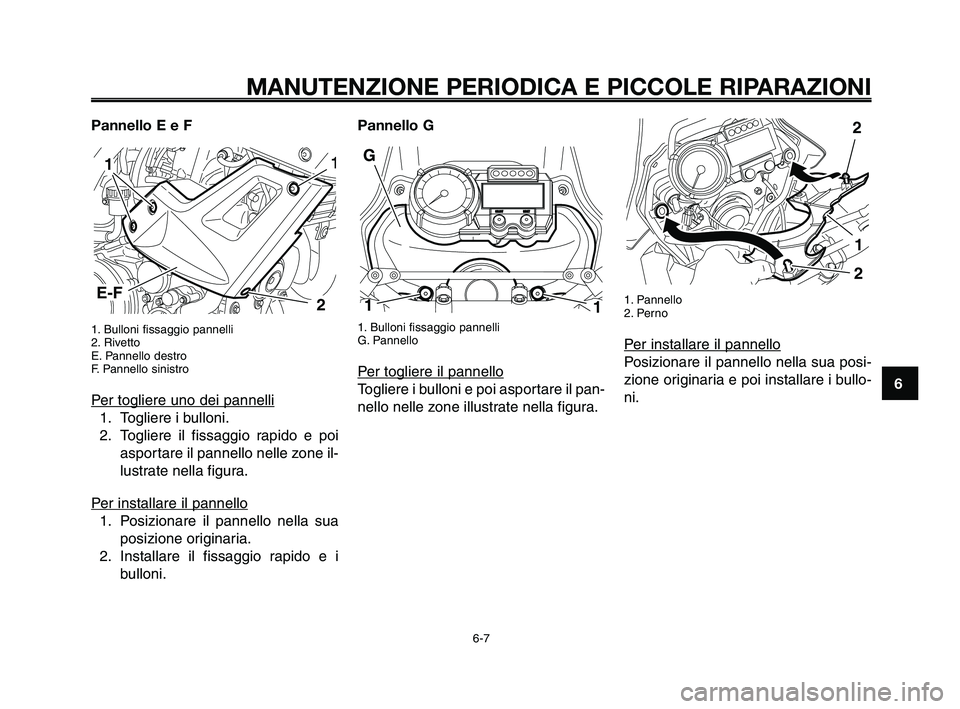 MANUTENZIONE PERIODICA E PICCOLE RIPARAZIONI

Pannello E e F

1
1
E-F
2

1. Bulloni fissaggio pannelli
2. Rivetto
E. Pannello destro
F. Pannello sinistro

Per togliere uno dei pannelli
1. Togliere i bulloni.
2. Togliere il fissaggio rapido e poi asportare il pannello nelle zone illustrate nella figura.

Per installare il pannello
1. Posizionare il pannello nella sua posizione originaria.
2. Installare il fissaggio rapido e i bulloni.

Pannello G

G
1
1

1. Bulloni fissaggio pannelli
G. Pannello

Per togliere il pannello
Togliere i bulloni e poi asportare il pannello nelle zone illustrate nella figura.

2
1
2

1. Pannello
2. Perno

Per installare il pannello
Posizionare il pannello nella sua posizione originaria e poi installare i bulloni.

6

6-7

carmanualsonline.info