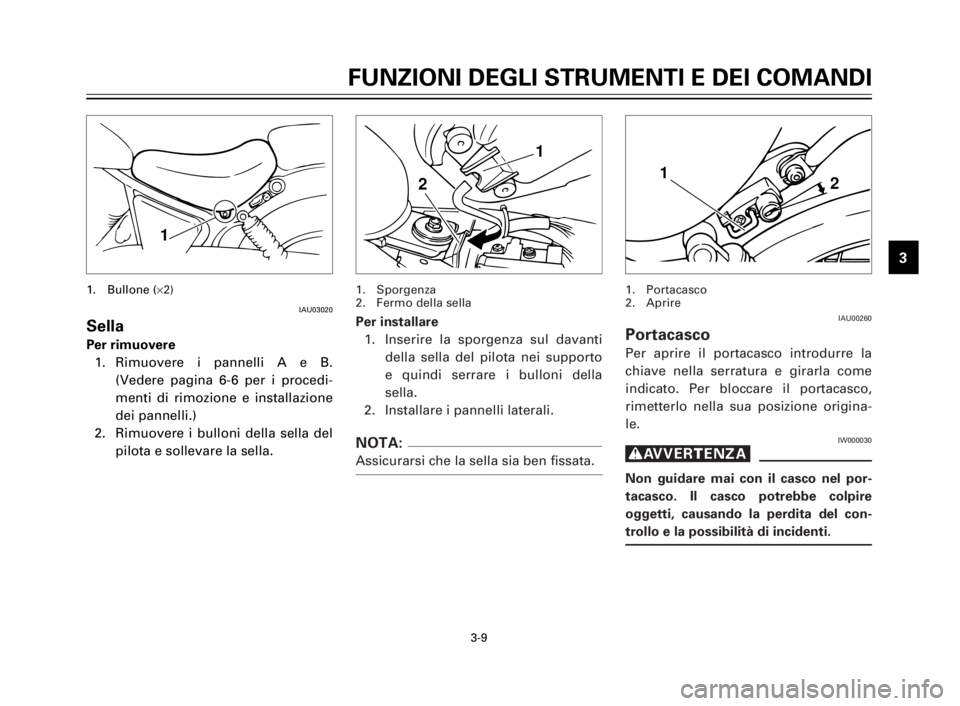 FUNZIONI DEGLI STRUMENTI E DEI COMANDI

1

1. Bullone (×2)

IAU03020

Sella

Per rimuovere

1. Rimuovere i pannelli A e B. (Vedere pagina 6-6 per i procedimenti di rimozione e installazione dei pannelli.)

2. Rimuovere i bulloni della sella del pilota e sollevare la sella.

1

2

1. Sporgenza
2. Fermo della sella

Per installare

1. Inserire la sporgenza sul davanti della sella del pilota nei supporto e quindi serrare i bulloni della sella.

2. Installare i pannelli laterali.

NOTA:

Assicurarsi che la sella sia ben fissata.

1

2

1. Portacasco
2. Aprire

IAU00260

Portacasco

Per aprire il portacasco introdurre la chiave nella serratura e girarla come indicato. Per bloccare il portacasco, rimetterlo nella sua posizione originale.

IW000030

AVVERTENZA

Non guidare mai con il casco nel portacasco. Il casco potrebbe colpire oggetti, causando la perdita del controllo e la possibilità di incidenti.

3

3-9

carmanualsonline.info