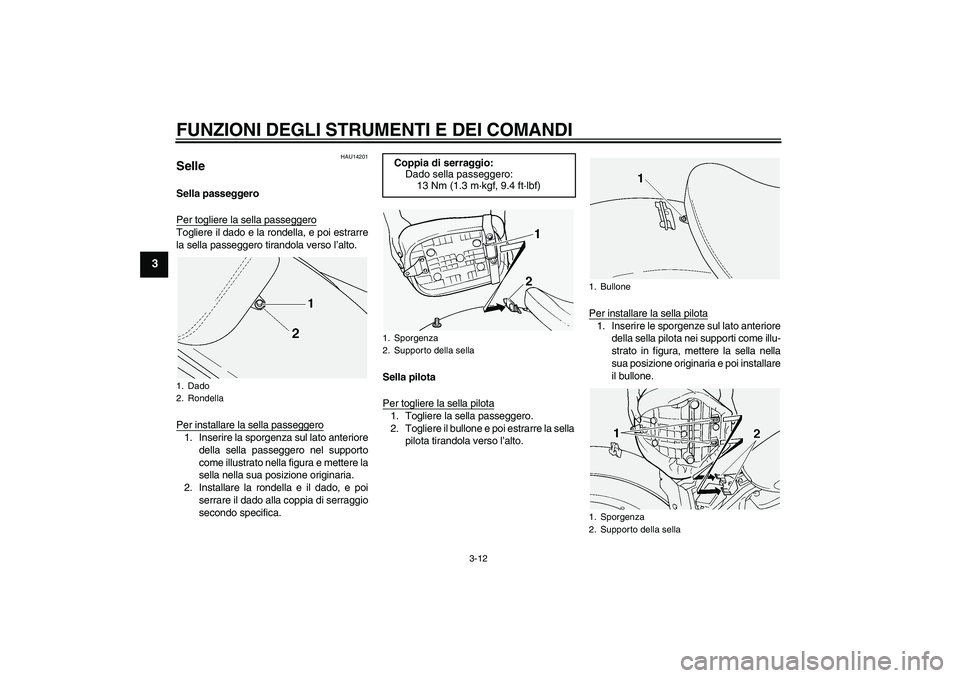 FUNZIONI DEGLI STRUMENTI E DEI COMANDI

3

HAU14201

Selle

Sella passeggero

Per togliere la sella passeggero
Togliere il dado e la rondella, e poi estrarre la sella passeggero tirandola verso l'alto.

1

2

1. Dado
2. Rondella

Per installare la sella passeggero
1. Inserire la sporgenza sul lato anteriore della sella passeggero nel supporto come illustrato nella figura e mettere la sella nella sua posizione originaria.
2. Installare la rondella e il dado, e poi serrare il dado alla coppia di serraggio secondo specifica.

Coppia di serraggio:
Dado sella passeggero:
13 Nm (1.3 m·kgf, 9.4 ft·lbf)

1

2

1. Sporgenza
2. Supporto della sella

Sella pilota

Per togliere la sella pilota
1. Togliere la sella passeggero.
2. Togliere il bullone e poi estrarre la sella pilota tirandola verso l'alto.

1

1. Bullone

Per installare la sella pilota
1. Inserire le sporgenze sul lato anteriore della sella pilota nei supporti come illustrato in figura, mettere la sella nella sua posizione originaria e poi installare il bullone.

1

2

1. Sporgenza
2. Supporto della sella

3-12

carmanualsonline.info