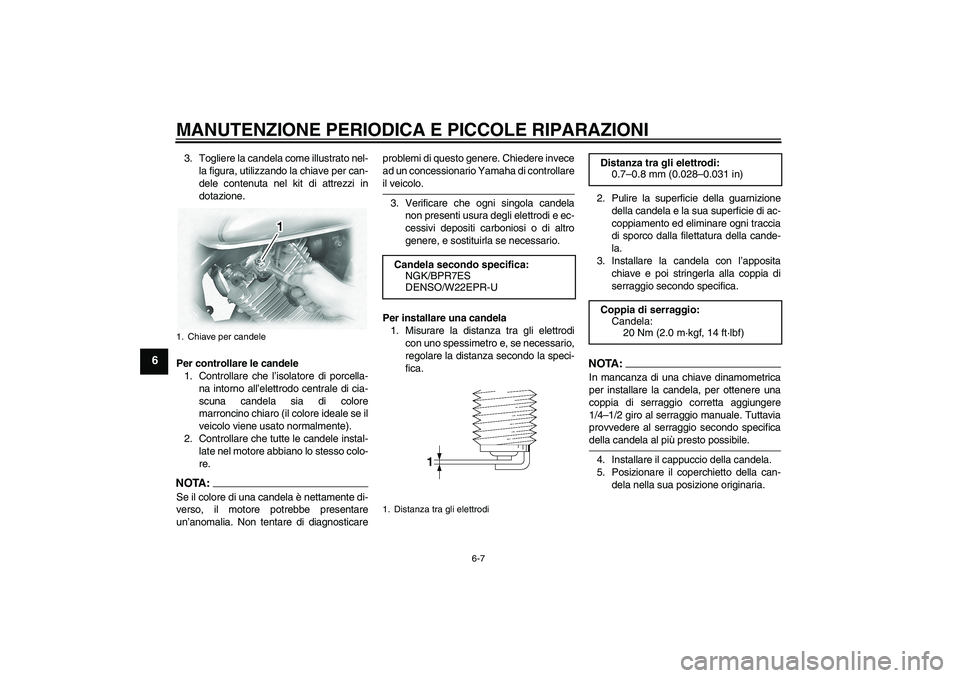 MANUTENZIONE PERIODICA E PICCOLE RIPARAZIONI

6

3. Togliere la candela come illustrato nella figura, utilizzando la chiave per candele contenuta nel kit di attrezzi in dotazione.

1

1. Chiave per candele

Per controllare le candele

1. Controllare che l'isolatore di porcellana intorno all'elettrodo centrale di ciascuna candela sia di colore marroncino chiaro (il colore ideale se il veicolo viene usato normalmente).
2. Controllare che tutte le candele installate nel motore abbiano lo stesso colore.

NOTA:

Se il colore di una candela è nettamente diverso, il motore potrebbe presentare un'anomalia. Non tentare di diagnosticare problemi di questo genere. Chiedere invece ad un concessionario Yamaha di controllare il veicolo.

3. Verificare che ogni singola candela non presenti usura degli elettrodi e eccessivi depositi carboniosi o di altro genere, e sostituirla se necessario.

Candela secondo specifica:
NGK/BPR7ES
DENSO/W22EPR-U

Per installare una candela

1. Misurare la distanza tra gli elettrodi con uno spessimetro e, se necessario, regolare la distanza secondo la specifica.

1

1. Distanza tra gli elettrodi

Distanza tra gli elettrodi:
0.7–0.8 mm (0.028–0.031 in)

2. Pulire la superficie della guarnizione della candela e la sua superficie di accoppiamento ed eliminare ogni traccia di sporco dalla filettatura della candela.
3. Installare la candela con l'apposita chiave e poi stringerla alla coppia di serraggio secondo specifica.

Coppia di serraggio:
Candela:
20 Nm (2.0 m·kgf, 14 ft·lbf)

NOTA:

In mancanza di una chiave dinamometrica per installare la candela, per ottenere una coppia di serraggio corretta aggiungere 1/4–1/2 giro al serraggio manuale. Tuttavia provvedere al serraggio secondo specifica della candela al più presto possibile.

4. Installare il cappuccio della candela.
5. Posizionare il coperchietto della candela nella sua posizione originaria.

6-7

carmanualsonline.info