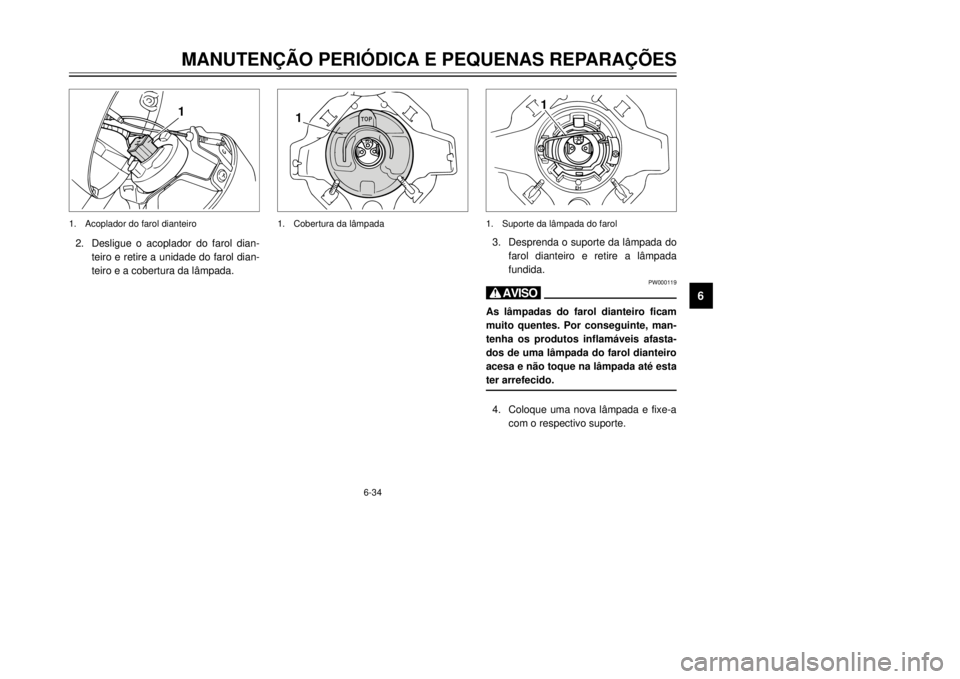 MANUTENÇÃO PERIÓDICA E PEQUENAS REPARAÇÕES

1

1. Acoplador do farol dianteiro

2. Desligue o acoplador do farol dianteiro e retire a unidade do farol dianteiro e a cobertura da lâmpada.

1

TOP

1. Cobertura da lâmpada

1

1. Suporte da lâmpada do farol

3. Desprenda o suporte da lâmpada do farol dianteiro e retire a lâmpada fundida.

PW000119

AVISO

As lâmpadas do farol dianteiro ficam muito quentes. Por conseguinte, mantenha os produtos inflamáveis afastados de uma lâmpada do farol dianteiro acesa e não toque na lâmpada até esta ter arrefecido.

4. Coloque uma nova lâmpada e fixe-a com o respectivo suporte.

6

6-34

carmanualsonline.info