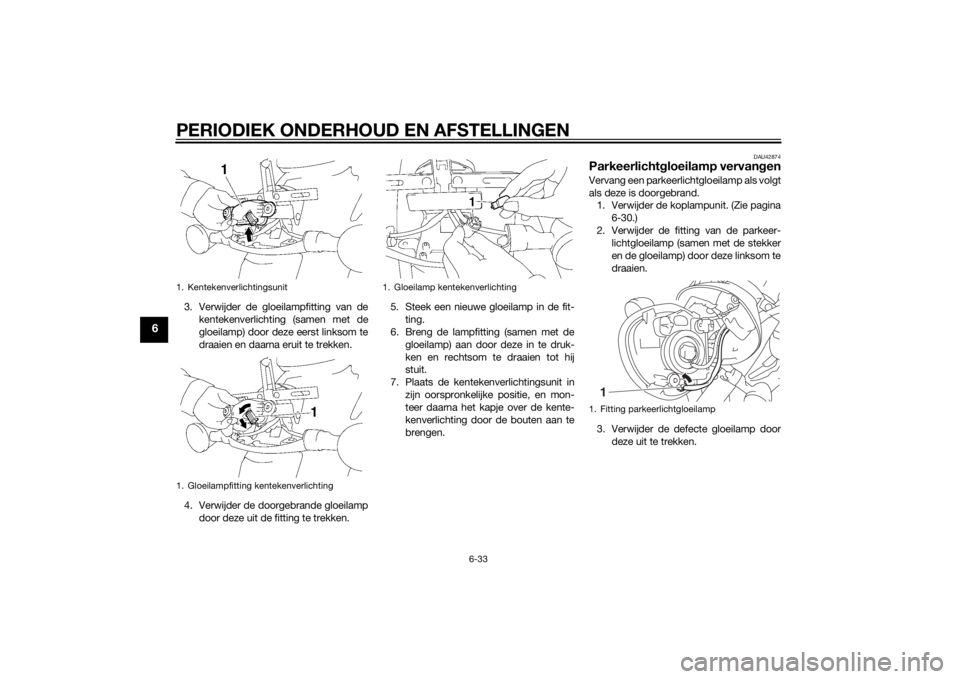 PERIODIEK ONDERHOUD EN AFSTELLINGEN

6

1

1. Kentekenverlichtingsunit

3. Verwijder de gloeilampfitting van de kentekenverlichting (samen met de gloeilamp) door deze eerst linksom te draaien en daarna eruit te trekken.

1

1. Gloeilampfitting kentekenverlichting

4. Verwijder de doorgebrande gloeilamp door deze uit de fitting te trekken.

1

1. Gloeilamp kentekenverlichting

5. Steek een nieuwe gloeilamp in de fitting.
6. Breng de lampfitting (samen met de gloeilamp) aan door deze in te drukken en rechtsom te draaien tot hij stuit.
7. Plaats de kentekenverlichtingsunit in zijn oorspronkelijke positie, en monteer daarna het kapje over de kentekenverlichting door de bouten aan te brengen.

DAU42874

Parkeerlichtgloeilamp vervangen

Vervang een parkeerlichtgloeilamp als volgt als deze is doorgebrand.
1. Verwijder de koplampunit. (Zie pagina 6-30.)
2. Verwijder de fitting van de parkeerlichtgloeilamp (samen met de stekker en de gloeilamp) door deze linksom te draaien.

1

1. Fitting parkeerlichtgloeilamp

3. Verwijder de defecte gloeilamp door deze uit te trekken.

6-33

carmanualsonline.info