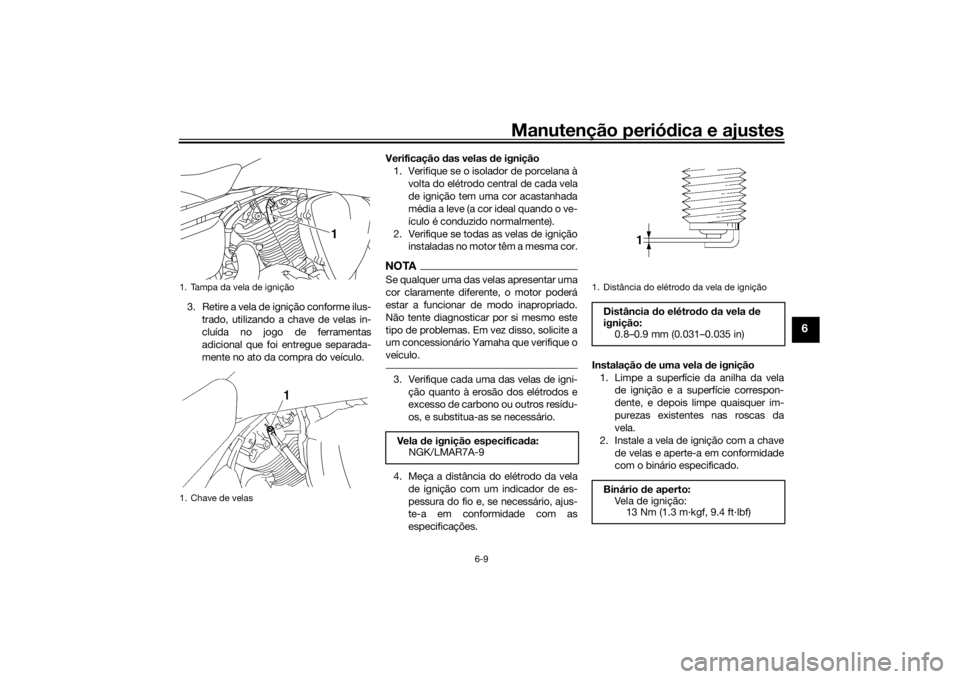 Manutenção periódica e ajustes

1

1. Tampa da vela de ignição

3. Retire a vela de ignição conforme ilustrado, utilizando a chave de velas incluída no jogo de ferramentas adicional que foi entregue separadamente no ato da compra do veículo.

1

1. Chave de velas

Verificação das velas de ignição

1. Verifique se o isolador de porcelana à volta do elétrodo central de cada vela de ignição tem uma cor acastanhada média a leve (a cor ideal quando o veículo é conduzido normalmente).

2. Verifique se todas as velas de ignição instaladas no motor têm a mesma cor.

NOTA

Se qualquer uma das velas apresentar uma cor claramente diferente, o motor poderá estar a funcionar de modo inapropriado. Não tente diagnosticar por si mesmo este tipo de problemas. Em vez disso, solicite a um concessionário Yamaha que verifique o veículo.

3. Verifique cada uma das velas de ignição quanto à erosão dos elétrodos e excesso de carbono ou outros resíduos, e substitua-as se necessário.

Vela de ignição especificada:
NGK/LMAR7A-9

4. Meça a distância do elétrodo da vela de ignição com um indicador de espessura do fio e, se necessário, ajuste-a em conformidade com as especificações.

1

1. Distância do elétrodo da vela de ignição

Distância do elétrodo da vela de ignição:
0.8–0.9 mm (0.031–0.035 in)

Instalação de uma vela de ignição

1. Limpe a superfície da anilha da vela de ignição e a superfície correspondente, e depois limpe quaisquer impurezas existentes nas roscas da vela.

2. Instale a vela de ignição com a chave de velas e aperte-a em conformidade com o binário especificado.

Binário de aperto:
Vela de ignição:
13 Nm (1.3 m·kgf, 9.4 ft·lbf)

6

6-9

carmanualsonline.info