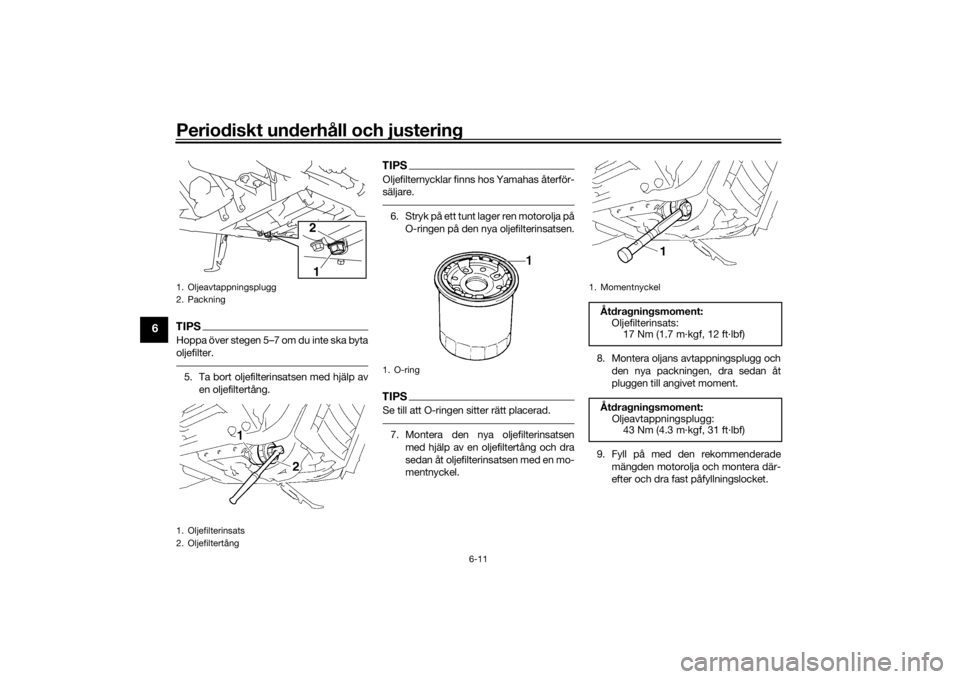 Periodiskt underhåll och justering

6

2

1

1. Oljeavtappningsplugg
2. Packning

TIPS

Hoppa över stegen 5–7 om du inte ska byta oljefilter.

5. Ta bort oljefilterinsatsen med hjälp av en oljefiltertång.

1

2

1. Oljefilterinsats
2. Oljefiltertång

TIPS

Oljefilternycklar finns hos Yamahas återförsäljare.

6. Stryk på ett tunt lager ren motorolja på O-ringen på den nya oljefilterinsatsen.

1

1. O-ring

TIPS

Se till att O-ringen sitter rätt placerad.

7. Montera den nya oljefilterinsatsen med hjälp av en oljefiltertång och dra sedan åt oljefilterinsatsen med en momentnyckel.

1

1. Momentnyckel

Åtdragningsmoment:
Oljefilterinsats:
17 Nm (1.7 m·kgf, 12 ft·lbf)

8. Montera oljans avtappningsplugg och den nya packningen, dra sedan åt pluggen till angivet moment.

Åtdragningsmoment:
Oljeavtappningsplugg:
43 Nm (4.3 m·kgf, 31 ft·lbf)

9. Fyll på med den rekommenderade mängden motorolja och montera därefter och dra fast påfyllningslocket.

6-11

carmanualsonline.info