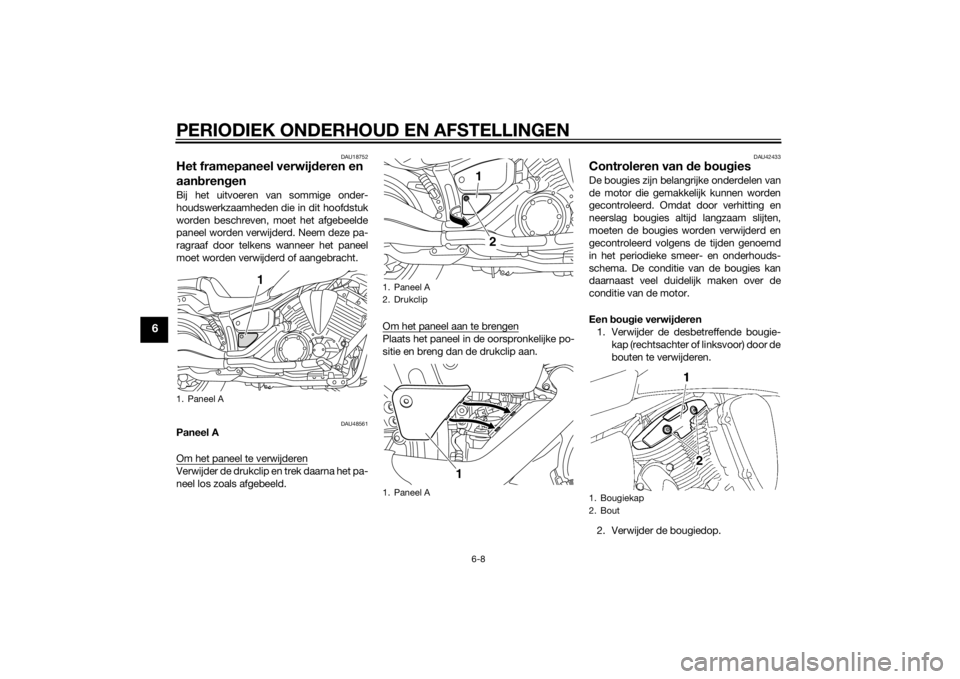 PERIODIEK ONDERHOUD EN AFSTELLINGEN

6

DAU18752

Het framepaneel verwijderen en aanbrengen

Bij het uitvoeren van sommige onderhoudswerkzaamheden die in dit hoofdstuk worden beschreven, moet het afgebeelde paneel worden verwijderd. Neem deze paragraaf door telkens wanneer het paneel moet worden verwijderd of aangebracht.

1

1. Paneel A

DAU48561

Paneel A

Om het paneel te verwijderen
Verwijder de drukclip en trek daarna het paneel los zoals afgebeeld.

1

2

1. Paneel A
2. Drukclip

Om het paneel aan te brengen
Plaats het paneel in de oorspronkelijke positie en breng dan de drukclip aan.

1

1. Paneel A

DAU42433

Controleren van de bougies

De bougies zijn belangrijke onderdelen van de motor die gemakkelijk kunnen worden gecontroleerd. Omdat door verhitting en neerslag bougies altijd langzaam slijten, moeten de bougies worden verwijderd en gecontroleerd volgens de tijden genoemd in het periodieke smeer- en onderhoudsschema. De conditie van de bougies kan daarnaast veel duidelijk maken over de conditie van de motor.

Een bougie verwijderen

1. Verwijder de desbetreffende bougiekap (rechtsachter of linksvoor) door de bouten te verwijderen.

1

2

1. Bougiekap
2. Bout

2. Verwijder de bougiedop.

6-8

carmanualsonline.info