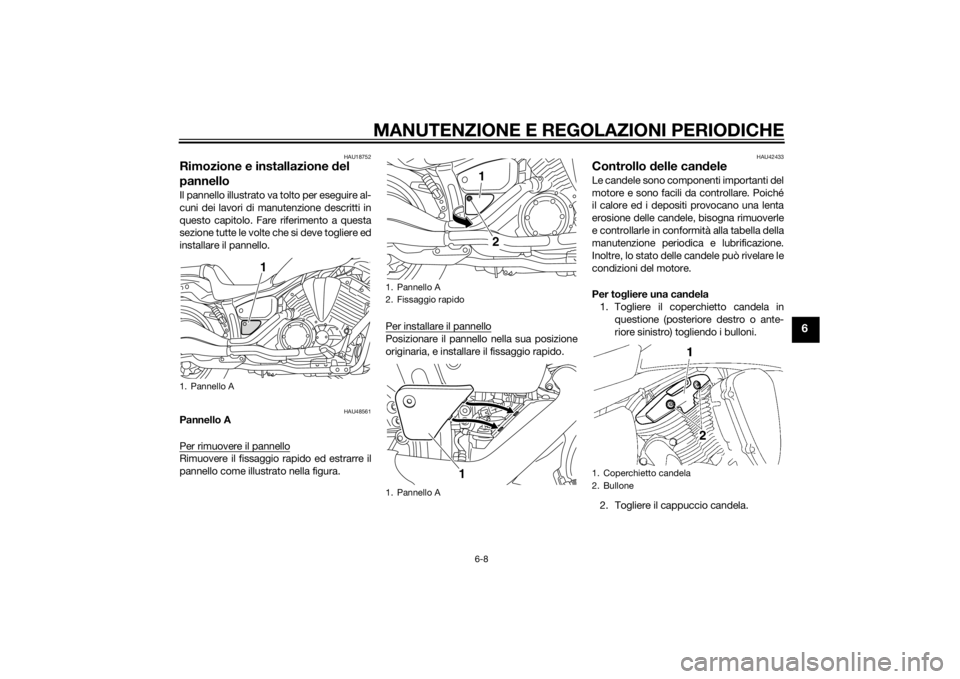 MANUTENZIONE E REGOLAZIONI PERIODICHE

HAU18752

Rimozione e installazione del pannello

Il pannello illustrato va tolto per eseguire alcuni dei lavori di manutenzione descritti in questo capitolo. Fare riferimento a questa sezione tutte le volte che si deve togliere ed installare il pannello.

1

1. Pannello A

HAU48561

Pannello A

Per rimuovere il pannello
Rimuovere il fissaggio rapido ed estrarre il pannello come illustrato nella figura.

1

2

1. Pannello A
2. Fissaggio rapido

Per installare il pannello
Posizionare il pannello nella sua posizione originaria, e installare il fissaggio rapido.

1

1. Pannello A

HAU42433

Controllo delle candele

Le candele sono componenti importanti del motore e sono facili da controllare. Poiché il calore ed i depositi provocano una lenta erosione delle candele, bisogna rimuoverle e controllarle in conformità alla tabella della manutenzione periodica e lubrificazione. Inoltre, lo stato delle candele può rivelare le condizioni del motore.

Per togliere una candela
1. Togliere il coperchietto candela in questione (posteriore destro o anteriore sinistro) togliendo i bulloni.

1

2

1. Coperchietto candela
2. Bullone

2. Togliere il cappuccio candela.

6

6-8

carmanualsonline.info