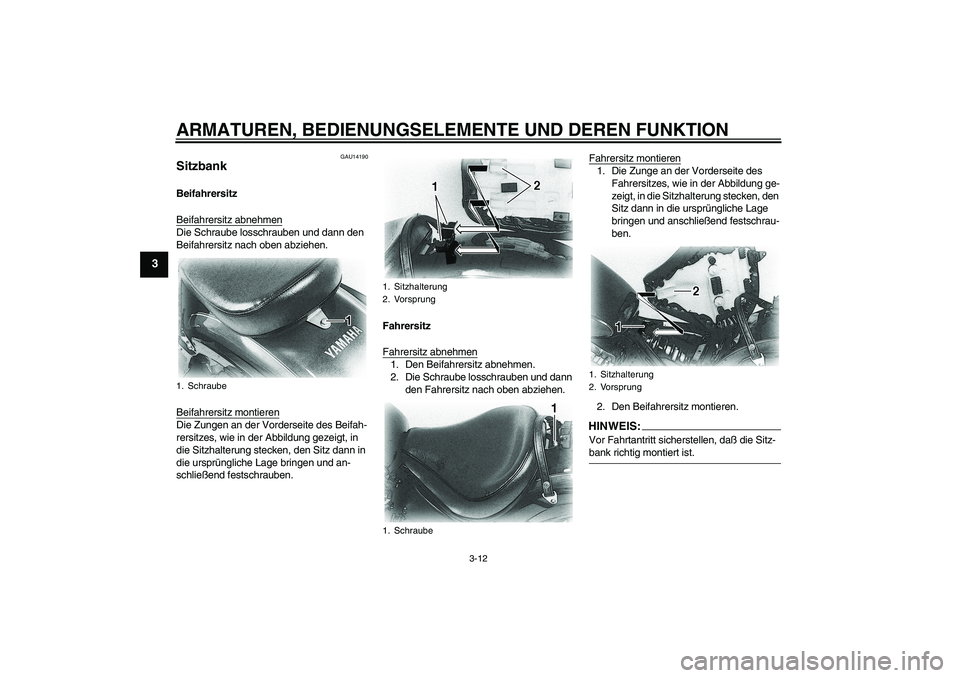 ARMATUREN, BEDIENUNGSELEMENTE UND DEREN FUNKTION

3

GAU14190

Sitzbank

Beifahrersitz

Beifahrersitz abnehmen
Die Schraube losschrauben und dann den Beifahrersitz nach oben abziehen.

1
YAMAHA

1. Schraube

Beifahrersitz montieren
Die Zungen an der Vorderseite des Beifahrersitzes, wie in der Abbildung gezeigt, in die Sitzhalterung stecken, den Sitz dann in die ursprüngliche Lage bringen und anschließend festschrauben.

1
2

1. Sitzhalterung
2. Vorsprung

Fahrersitz

Fahrersitz abnehmen
1. Den Beifahrersitz abnehmen.
2. Die Schraube losschrauben und dann den Fahrersitz nach oben abziehen.

1

1. Schraube

Fahrersitz montieren
1. Die Zunge an der Vorderseite des Fahrersitzes, wie in der Abbildung gezeigt, in die Sitzhalterung stecken, den Sitz dann in die ursprüngliche Lage bringen und anschließend festschrauben.

2
1

1. Sitzhalterung
2. Vorsprung

2. Den Beifahrersitz montieren.

HINWEIS:
Vor Fahrtantritt sicherstellen, daß die Sitzbank richtig montiert ist.

3-12

carmanualsonline.info