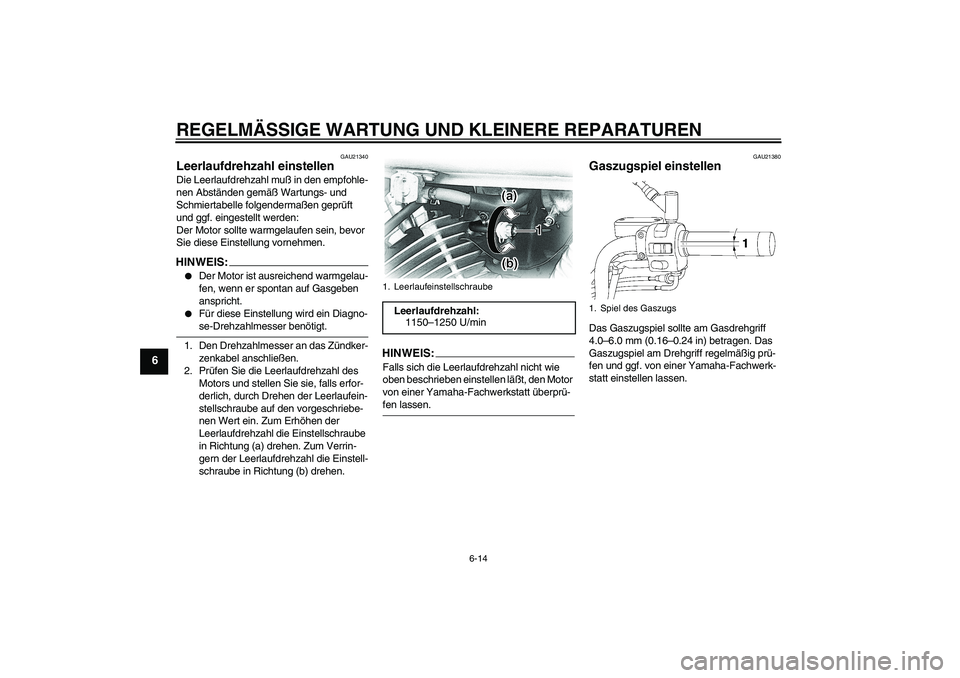 REGELMÄSSIGE WARTUNG UND KLEINERE REPARATUREN

6

GAU21340

Leerlaufdrehzahl einstellen

Die Leerlaufdrehzahl muß in den empfohlenen Abständen gemäß Wartungs- und Schmiertabelle folgendermaßen geprüft und ggf. eingestellt werden:
Der Motor sollte warmgelaufen sein, bevor Sie diese Einstellung vornehmen.

HINWEIS:

● Der Motor ist ausreichend warmgelaufen, wenn er spontan auf Gasgeben anspricht.
● Für diese Einstellung wird ein Diagnose-Drehzahlmesser benötigt.

1. Den Drehzahlmesser an das Zündkerzenkabel anschließen.
2. Prüfen Sie die Leerlaufdrehzahl des Motors und stellen Sie sie, falls erforderlich, durch Drehen der Leerlaufeinstellschraube auf den vorgeschriebenen Wert ein. Zum Erhöhen der Leerlaufdrehzahl die Einstellschraube in Richtung (a) drehen. Zum Verringern der Leerlaufdrehzahl die Einstellschraube in Richtung (b) drehen.

(a)
1
(b)

1. Leerlaufeinstellschraube

Leerlaufdrehzahl:
1150–1250 U/min

HINWEIS:

Falls sich die Leerlaufdrehzahl nicht wie oben beschrieben einstellen läßt, den Motor von einer Yamaha-Fachwerkstatt überprüfen lassen.

GAU21380

Gaszugspiel einstellen

1

1. Spiel des Gaszugs

Das Gaszugspiel sollte am Gasdrehgriff 4.0–6.0 mm (0.16–0.24 in) betragen. Das Gaszugspiel am Drehgriff regelmäßig prüfen und ggf. von einer Yamaha-Fachwerkstatt einstellen lassen.

6-14

carmanualsonline.info