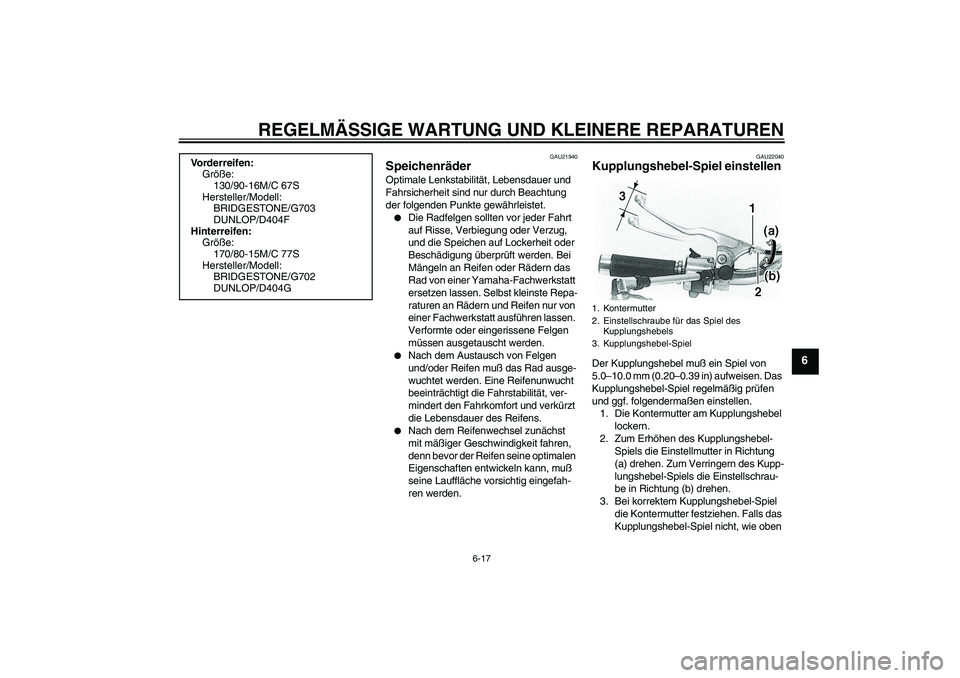 REGELMÄSSIGE WARTUNG UND KLEINERE REPARATUREN

Vorderreifen:
Größe:
130/90-16M/C 67S
Hersteller/Modell:
BRIDGESTONE/G703
DUNLOP/D404F
Hinterreifen:
Größe:
170/80-15M/C 77S
Hersteller/Modell:
BRIDGESTONE/G702
DUNLOP/D404G

GAU21940
Speichenräder
Optimale Lenkstabilität, Lebensdauer und Fahrsicherheit sind nur durch Beachtung der folgenden Punkte gewährleistet.
● Die Radfelgen sollten vor jeder Fahrt auf Risse, Verbiegung oder Verzug, und die Speichen auf Lockerheit oder Beschädigung überprüft werden. Bei Mängeln an Reifen oder Rädern das Rad von einer Yamaha-Fachwerkstatt ersetzen lassen. Selbst kleinste Reparaturen an Rädern und Reifen nur von einer Fachwerkstatt ausführen lassen. Verformte oder eingerissene Felgen müssen ausgetauscht werden.
● Nach dem Austausch von Felgen und/oder Reifen muß das Rad ausgewuchtet werden. Eine Reifenunwucht beeinträchtigt die Fahrstabilität, vermindert den Fahrkomfort und verkürzt die Lebensdauer des Reifens.
● Nach dem Reifenwechsel zunächst mit mäßiger Geschwindigkeit fahren, denn bevor der Reifen seine optimalen Eigenschaften entwickeln kann, muß seine Lauffläche vorsichtig eingefahren werden.

GAU22040
Kupplungshebel-Spiel einstellen

3
1
(a)
(b)
2

1. Kontermutter
2. Einstellschraube für das Spiel des Kupplungshebels
3. Kupplungshebel-Spiel

Der Kupplungshebel muß ein Spiel von 5.0–10.0 mm (0.20–0.39 in) aufweisen. Das Kupplungshebel-Spiel regelmäßig prüfen und ggf. folgendermaßen einstellen.
1. Die Kontermutter am Kupplungshebel lockern.
2. Zum Erhöhen des Kupplungshebel-Spiels die Einstellmutter in Richtung (a) drehen. Zum Verringern des Kupplungshebel-Spiels die Einstellschraube in Richtung (b) drehen.
3. Bei korrektem Kupplungshebel-Spiel die Kontermutter festziehen. Falls das Kupplungshebel-Spiel nicht, wie oben

6

6-17

carmanualsonline.info