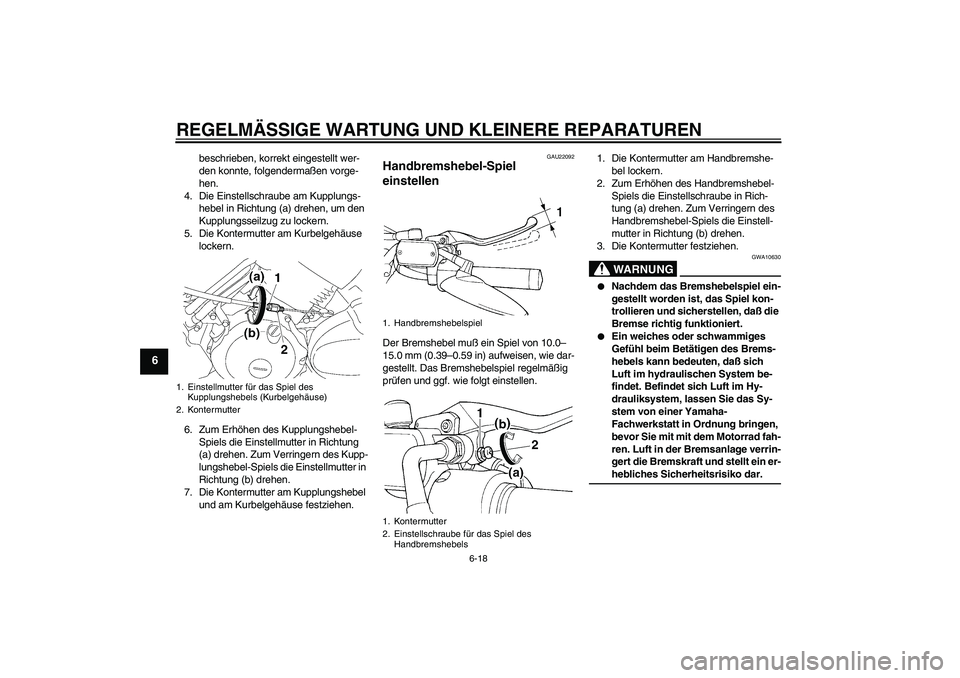 REGELMÄSSIGE WARTUNG UND KLEINERE REPARATUREN

6

beschrieben, korrekt eingestellt werden konnte, folgendermaßen vorgehen.
4. Die Einstellschraube am Kupplungshebel in Richtung (a) drehen, um den Kupplungsseilzug zu lockern.
5. Die Kontermutter am Kurbelgehäuse lockern.

(a) 1
(b) 2

1. Einstellmutter für das Spiel des Kupplungshebels (Kurbelgehäuse)
2. Kontermutter

6. Zum Erhöhen des Kupplungshebel-Spiels die Einstellmutter in Richtung (a) drehen. Zum Verringern des Kupplungshebel-Spiels die Einstellmutter in Richtung (b) drehen.
7. Die Kontermutter am Kupplungshebel und am Kurbelgehäuse festziehen.

GAU22092

Handbremshebel-Spiel einstellen

1

1. Handbremshebelspiel

Der Bremshebel muß ein Spiel von 10.0–15.0 mm (0.39–0.59 in) aufweisen, wie dargestellt. Das Bremshebelspiel regelmäßig prüfen und ggf. wie folgt einstellen.

1 (b) 2 (a)

1. Kontermutter
2. Einstellschraube für das Spiel des Handbremshebels

1. Die Kontermutter am Handbremshebel lockern.
2. Zum Erhöhen des Handbremshebel-Spiels die Einstellschraube in Richtung (a) drehen. Zum Verringern des Handbremshebel-Spiels die Einstellmutter in Richtung (b) drehen.
3. Die Kontermutter festziehen.

GWA10630

WARNUNG

● Nachdem das Bremshebelspiel eingestellt worden ist, das Spiel kontrollieren und sicherstellen, daß die Bremse richtig funktioniert.
● Ein weiches oder schwammiges Gefühl beim Betätigen des Bremshebels kann bedeuten, daß sich Luft im hydraulischen System befindet. Befindet sich Luft im Hydrauliksystem, lassen Sie das System von einer Yamaha-Fachwerkstatt in Ordnung bringen, bevor Sie mit mit dem Motorrad fahren. Luft in der Bremsanlage verringert die Bremskraft und stellt ein erhebliches Sicherheitsrisiko dar.

6-18

carmanualsonline.info