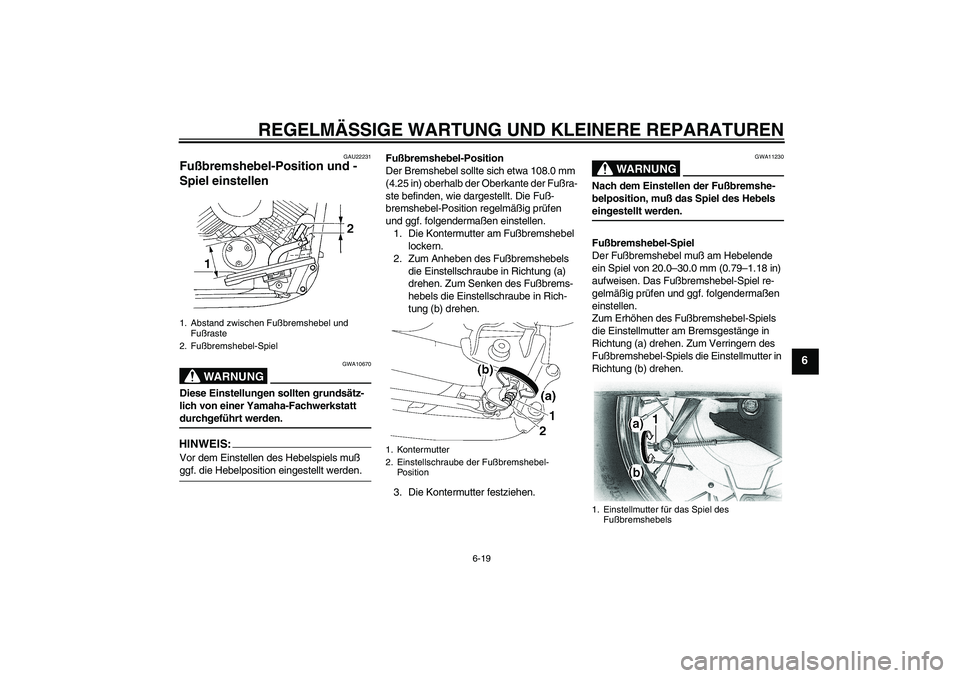 REGELMÄSSIGE WARTUNG UND KLEINERE REPARATUREN

GAU22231

Fußbremshebel-Position und -Spiel einstellen

2

1

1. Abstand zwischen Fußbremshebel und Fußraste
2. Fußbremshebel-Spiel

GWA10670

WARNUNG

Diese Einstellungen sollten grundsätzlich von einer Yamaha-Fachwerkstatt durchgeführt werden.

HINWEIS:

Vor dem Einstellen des Hebelspiels muß ggf. die Hebelposition eingestellt werden.

Fußbremshebel-Position
Der Bremshebel sollte sich etwa 108.0 mm (4.25 in) oberhalb der Oberkante der Fußraste befinden, wie dargestellt. Die Fußbremshebel-Position regelmäßig prüfen und ggf. folgendermaßen einstellen.
1. Die Kontermutter am Fußbremshebel lockern.
2. Zum Anheben des Fußbremshebels die Einstellschraube in Richtung (a) drehen. Zum Senken des Fußbremshebels die Einstellschraube in Richtung (b) drehen.

(b)
(a)
1
2

1. Kontermutter
2. Einstellschraube der Fußbremshebel-Position

3. Die Kontermutter festziehen.

GWA11230

WARNUNG

Nach dem Einstellen der Fußbremshebelposition, muß das Spiel des Hebels eingestellt werden.

Fußbremshebel-Spiel
Der Fußbremshebel muß am Hebelende ein Spiel von 20.0–30.0 mm (0.79–1.18 in) aufweisen. Das Fußbremshebel-Spiel regelmäßig prüfen und ggf. folgendermaßen einstellen.
Zum Erhöhen des Fußbremshebel-Spiels die Einstellmutter am Bremsgestänge in Richtung (a) drehen. Zum Verringern des Fußbremshebel-Spiels die Einstellmutter in Richtung (b) drehen.

(a)
1
(b)

1. Einstellmutter für das Spiel des Fußbremshebels

6

6-19

carmanualsonline.info