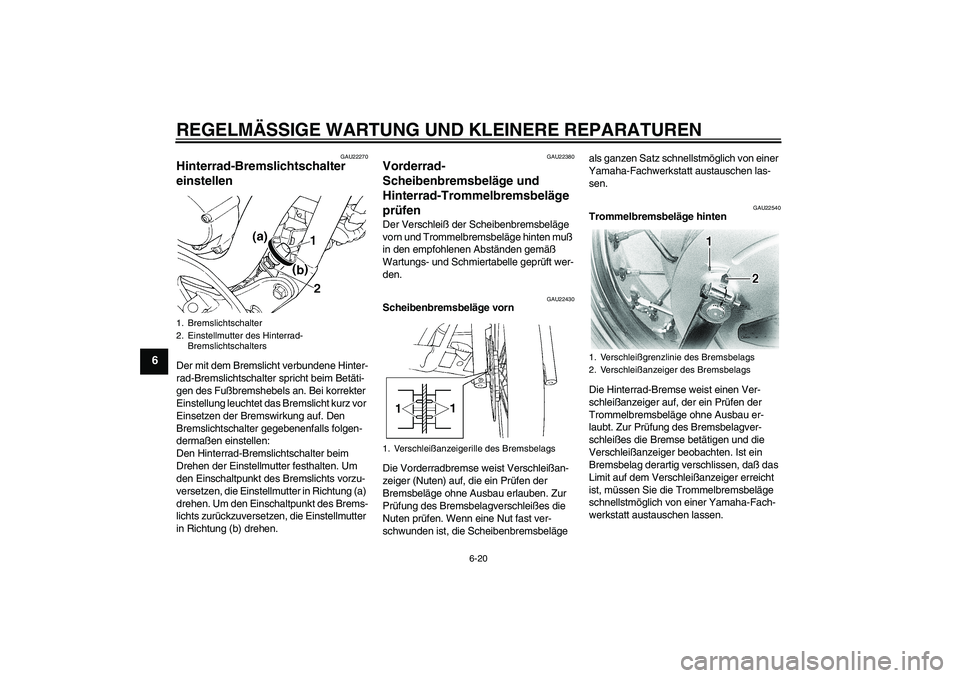 REGELMÄSSIGE WARTUNG UND KLEINERE REPARATUREN

6

GAU22270

Hinterrad-Bremslichtschalter einstellen

(a)
1
(b)
2

1. Bremslichtschalter
2. Einstellmutter des Hinterrad-Bremslichtschalters

Der mit dem Bremslicht verbundene Hinterrad-Bremslichtschalter spricht beim Betätigen des Fußbremshebels an. Bei korrekter Einstellung leuchtet das Bremslicht kurz vor Einsetzen der Bremswirkung auf. Den Bremslichtschalter gegebenenfalls folgendermaßen einstellen:
Den Hinterrad-Bremslichtschalter beim Drehen der Einstellmutter festhalten. Um den Einschaltpunkt des Bremslichts vorzuversetzen, die Einstellmutter in Richtung (a) drehen. Um den Einschaltpunkt des Bremslichts zurückzuversetzen, die Einstellmutter in Richtung (b) drehen.

GAU22380

Vorderrad-Scheibenbremsbeläge und Hinterrad-Trommelbremsbeläge prüfen

Der Verschleiß der Scheibenbremsbeläge vorn und Trommelbremsbeläge hinten muß in den empfohlenen Abständen gemäß Wartungs- und Schmiertabelle geprüft werden.

GAU22430

Scheibenbremsbeläge vorn

1
1

1. Verschleißanzeigerille des Bremsbelags

Die Vorderradbremse weist Verschleißanzeiger (Nuten) auf, die ein Prüfen der Bremsbeläge ohne Ausbau erlauben. Zur Prüfung des Bremsbelagverschleißes die Nuten prüfen. Wenn eine Nut fast verschwunden ist, die Scheibenbremsbeläge als ganzen Satz schnellstmöglich von einer Yamaha-Fachwerkstatt austauschen lassen.

GAU22540

Trommelbremsbeläge hinten

1
2

1. Verschleißgrenzlinie des Bremsbelags
2. Verschleißanzeiger des Bremsbelags

Die Hinterrad-Bremse weist einen Verschleißanzeiger auf, der ein Prüfen der Trommelbremsbeläge ohne Ausbau erlaubt. Zur Prüfung des Bremsbelagverschleißes die Bremse betätigen und die Verschleißanzeiger beobachten. Ist ein Bremsbelag derartig verschlissen, daß das Limit auf dem Verschleißanzeiger erreicht ist, müssen Sie die Trommelbremsbeläge schnellstmöglich von einer Yamaha-Fachwerkstatt austauschen lassen.

6-20

carmanualsonline.info