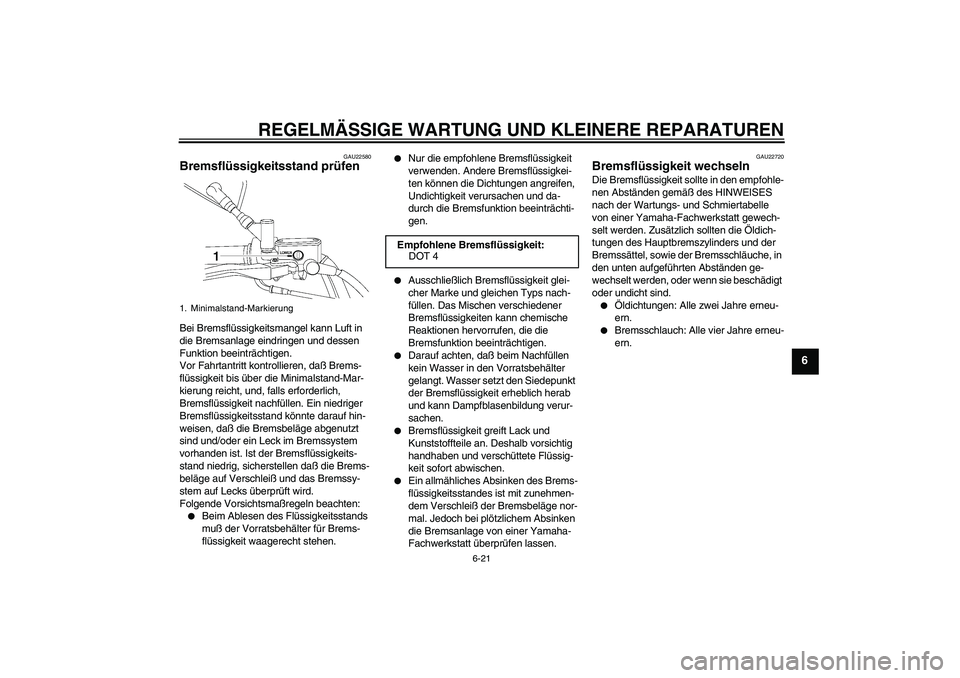 REGELMÄSSIGE WARTUNG UND KLEINERE REPARATUREN

GAU22580

Bremsflüssigkeitsstand prüfen

1

LOWER

1. Minimalstand-Markierung

Bei Bremsflüssigkeitsmangel kann Luft in die Bremsanlage eindringen und dessen Funktion beeinträchtigen.
Vor Fahrtantritt kontrollieren, daß Bremsflüssigkeit bis über die Minimalstand-Markierung reicht, und, falls erforderlich, Bremsflüssigkeit nachfüllen. Ein niedriger Bremsflüssigkeitsstand könnte darauf hinweisen, daß die Bremsbeläge abgenutzt sind und/oder ein Leck im Bremssystem vorhanden ist. Ist der Bremsflüssigkeitsstand niedrig, sicherstellen daß die Bremsbeläge auf Verschleiß und das Bremssystem auf Lecks überprüft wird.
Folgende Vorsichtsmaßregeln beachten:
● Beim Ablesen des Flüssigkeitsstands muß der Vorratsbehälter für Bremsflüssigkeit waagerecht stehen.

● Nur die empfohlene Bremsflüssigkeit verwenden. Andere Bremsflüssigkeiten können die Dichtungen angreifen, Undichtigkeit verursachen und dadurch die Bremsfunktion beeinträchtigen.

Empfohlene Bremsflüssigkeit:
DOT 4

● Ausschließlich Bremsflüssigkeit gleicher Marke und gleichen Typs nachfüllen. Das Mischen verschiedener Bremsflüssigkeiten kann chemische Reaktionen hervorrufen, die die Bremsfunktion beeinträchtigen.
● Darauf achten, daß beim Nachfüllen kein Wasser in den Vorratsbehälter gelangt. Wasser setzt den Siedepunkt der Bremsflüssigkeit erheblich herab und kann Dampfblasenbildung verursachen.
● Bremsflüssigkeit greift Lack und Kunststoffteile an. Deshalb vorsichtig handhaben und verschüttete Flüssigkeit sofort abwischen.
● Ein allmähliches Absinken des Bremsflüssigkeitsstandes ist mit zunehmendem Verschleiß der Bremsbeläge normal. Jedoch bei plötzlichem Absinken die Bremsanlage von einer Yamaha-Fachwerkstatt überprüfen lassen.

GAU22720

Bremsflüssigkeit wechseln

Die Bremsflüssigkeit sollte in den empfohlenen Abständen gemäß des HINWEISES nach der Wartungs- und Schmiertabelle von einer Yamaha-Fachwerkstatt gewechselt werden. Zusätzlich sollten die Öldichtungen des Hauptbremszylinders und der Bremssättel, sowie der Bremsschläuche, in den unten aufgeführten Abständen gewechselt werden, oder wenn sie beschädigt oder undicht sind.
● Öldichtungen: Alle zwei Jahre erneuern.
● Bremsschlauch: Alle vier Jahre erneuern.

6

6-21

carmanualsonline.info