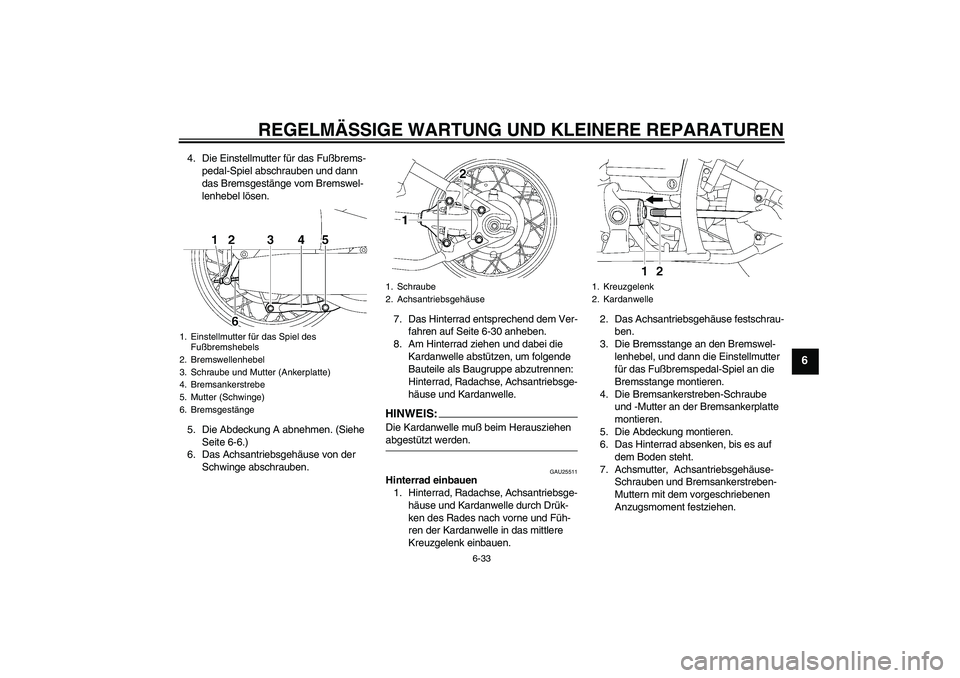 REGELMÄSSIGE WARTUNG UND KLEINERE REPARATUREN

4. Die Einstellmutter für das Fußbremspedal-Spiel abschrauben und dann das Bremsgestänge vom Bremswellenhebel lösen.

1 2 3 4 5
6

1. Einstellmutter für das Spiel des Fußbremshebels
2. Bremswellenhebel
3. Schraube und Mutter (Ankerplatte)
4. Bremsankerstrebe
5. Mutter (Schwinge)
6. Bremsgestänge

5. Die Abdeckung A abnehmen. (Siehe Seite 6-6.)
6. Das Achsantriebsgehäuse von der Schwinge abschrauben.

2
1

1. Schraube
2. Achsantriebsgehäuse

7. Das Hinterrad entsprechend dem Verfahren auf Seite 6-30 anheben.
8. Am Hinterrad ziehen und dabei die Kardanwelle abstützen, um folgende Bauteile als Baugruppe abzutrennen: Hinterrad, Radachse, Achsantriebsgehäuse und Kardanwelle.

HINWEIS:
Die Kardanwelle muß beim Herausziehen abgestützt werden.

GAU25511
Hinterrad einbauen
1. Hinterrad, Radachse, Achsantriebsgehäuse und Kardanwelle durch Drükken des Rades nach vorne und Führen der Kardanwelle in das mittlere Kreuzgelenk einbauen.

1 2

1. Kreuzgelenk
2. Kardanwelle

2. Das Achsantriebsgehäuse festschrauben.
3. Die Bremsstange an den Bremswellenhebel, und dann die Einstellmutter für das Fußbremspedal-Spiel an die Bremsstange montieren.
4. Die Bremsankerstreben-Schraube und -Mutter an der Bremsankerplatte montieren.
5. Die Abdeckung montieren.
6. Das Hinterrad absenken, bis es auf dem Boden steht.
7. Achsmutter, Achsantriebsgehäuse-Schrauben und Bremsankerstreben-Muttern mit dem vorgeschriebenen Anzugsmoment festziehen.

6

6-33

carmanualsonline.info