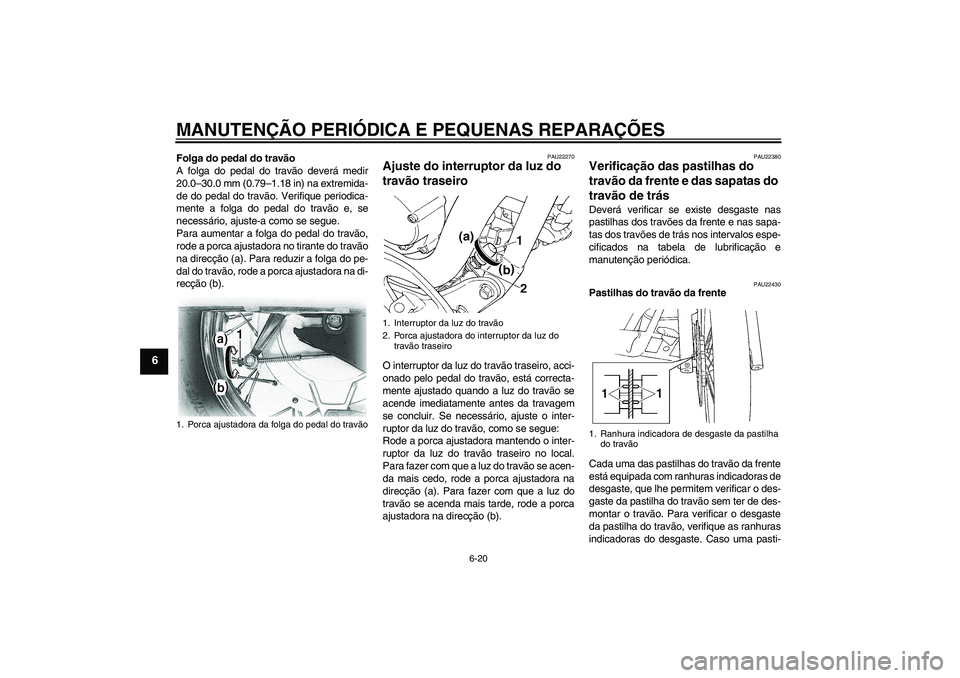 MANUTENÇÃO PERIÓDICA E PEQUENAS REPARAÇÕES

6

Folga do pedal do travão
A folga do pedal do travão deverá medir 20.0–30.0 mm (0.79–1.18 in) na extremidade do pedal do travão. Verifique periodicamente a folga do pedal do travão e, se necessário, ajuste-a como se segue.
Para aumentar a folga do pedal do travão, rode a porca ajustadora no tirante do travão na direcção (a). Para reduzir a folga do pedal do travão, rode a porca ajustadora na direcção (b).

(a)
1
(b)

1. Porca ajustadora da folga do pedal do travão

PAU22270
Ajuste do interruptor da luz do travão traseiro

(a)
1
(b)
2

1. Interruptor da luz do travão
2. Porca ajustadora do interruptor da luz do travão traseiro

O interruptor da luz do travão traseiro, accionado pelo pedal do travão, está correctamente ajustado quando a luz do travão se acende imediatamente antes da travagem se concluir. Se necessário, ajuste o interruptor da luz do travão, como se segue:
Rode a porca ajustadora mantendo o interruptor da luz do travão traseiro no local. Para fazer com que a luz do travão se acenda mais cedo, rode a porca ajustadora na direcção (a). Para fazer com que a luz do travão se acenda mais tarde, rode a porca ajustadora na direcção (b).

PAU22380
Verificação das pastilhas do travão da frente e das sapatas do travão de trás
Deverá verificar se existe desgaste nas pastilhas dos travões da frente e nas sapatas dos travões de trás nos intervalos especificados na tabela de lubrificação e manutenção periódica.

PAU22430
Pastilhas do travão da frente

1
1

1. Ranhura indicadora de desgaste da pastilha do travão

Cada uma das pastilhas do travão da frente está equipada com ranhuras indicadoras de desgaste, que lhe permitem verificar o desgaste da pastilha do travão sem ter de desmontar o travão. Para verificar o desgaste da pastilha do travão, verifique as ranhuras indicadoras do desgaste. Caso uma pasti-

6-20

carmanualsonline.info