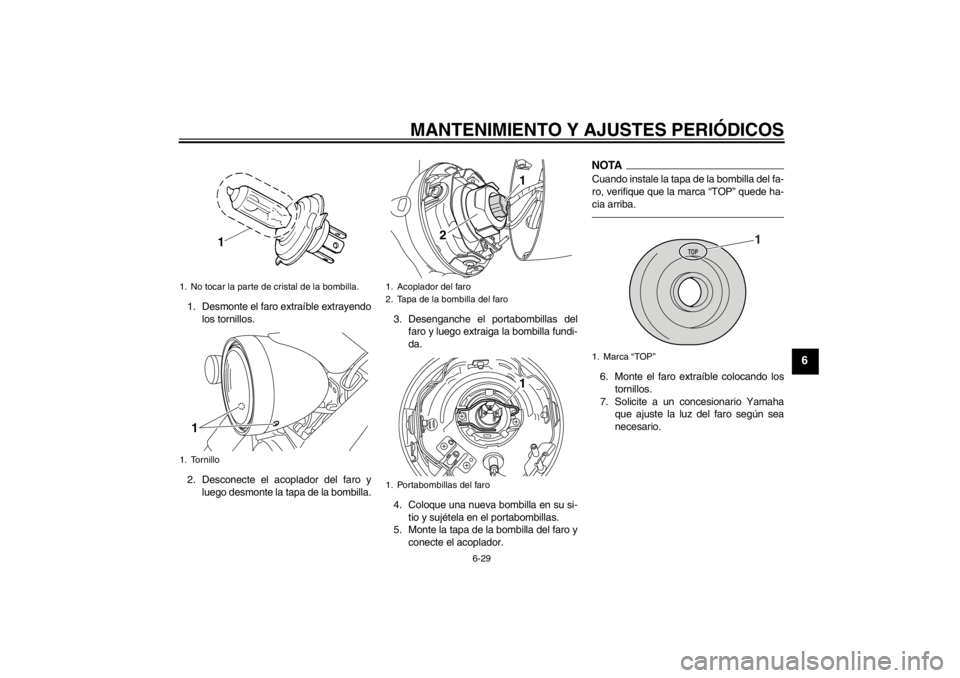 MANTENIMIENTO Y AJUSTES PERIÓDICOS

1

1. No tocar la parte de cristal de la bombilla.

1. Desmonte el faro extraíble extrayendo los tornillos.

1

1. Tornillo

2. Desconecte el acoplador del faro y luego desmonte la tapa de la bombilla.

1

2

1. Acoplador del faro
2. Tapa de la bombilla del faro

3. Desenganche el portabombillas del faro y luego extraiga la bombilla fundida.

1

1. Portabombillas del faro

4. Coloque una nueva bombilla en su sitio y sujétela en el portabombillas.
5. Monte la tapa de la bombilla del faro y conecte el acoplador.

NOTA
Cuando instale la tapa de la bombilla del faro, verifique que la marca “TOP” quede hacia arriba.

TOP

1

1. Marca “TOP”

6. Monte el faro extraíble colocando los tornillos.
7. Solicite a un concesionario Yamaha que ajuste la luz del faro según sea necesario.

6

6-29

carmanualsonline.info