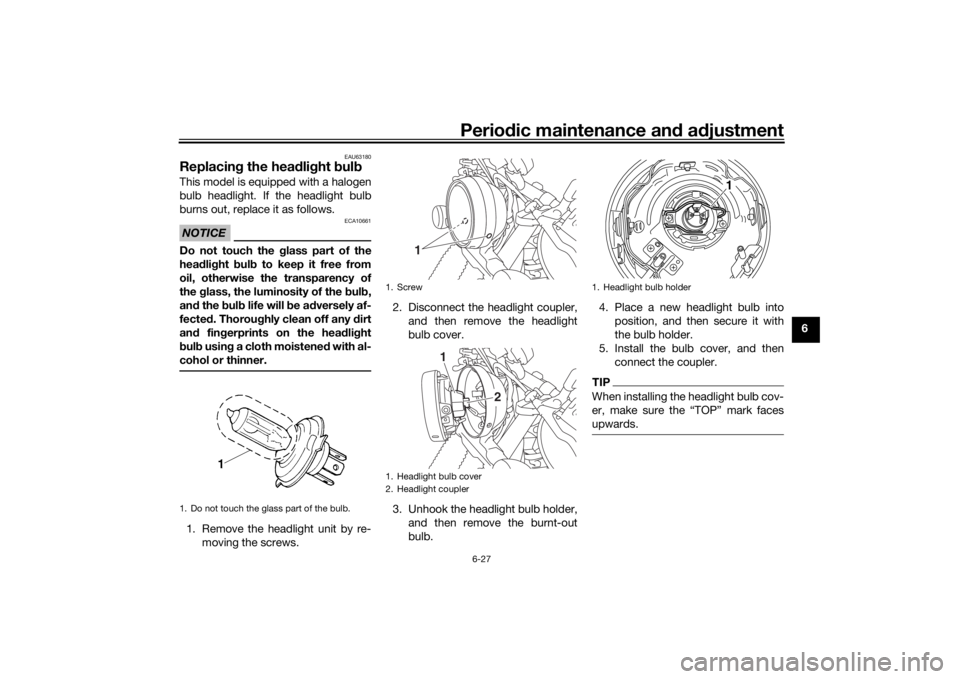 Periodic maintenance and adjustment

6

EAU63180

Replacing the headlight bulb

This model is equipped with a halogen bulb headlight. If the headlight bulb burns out, replace it as follows.

NOTICE

ECA10661

Do not touch the glass part of the headlight bulb to keep it free from oil, otherwise the transparency of the glass, the luminosity of the bulb, and the bulb life will be adversely affected. Thoroughly clean off any dirt and fingerprints on the headlight bulb using a cloth moistened with alcohol or thinner.

1

1. Do not touch the glass part of the bulb.

1. Remove the headlight unit by removing the screws.

1

1. Screw

2. Disconnect the headlight coupler, and then remove the headlight bulb cover.

1

2

1. Headlight bulb cover
2. Headlight coupler

3. Unhook the headlight bulb holder, and then remove the burnt-out bulb.

1

1. Headlight bulb holder

4. Place a new headlight bulb into position, and then secure it with the bulb holder.
5. Install the bulb cover, and then connect the coupler.

TIP

When installing the headlight bulb cover, make sure the “TOP” mark faces upwards.

6-27

carmanualsonline.info