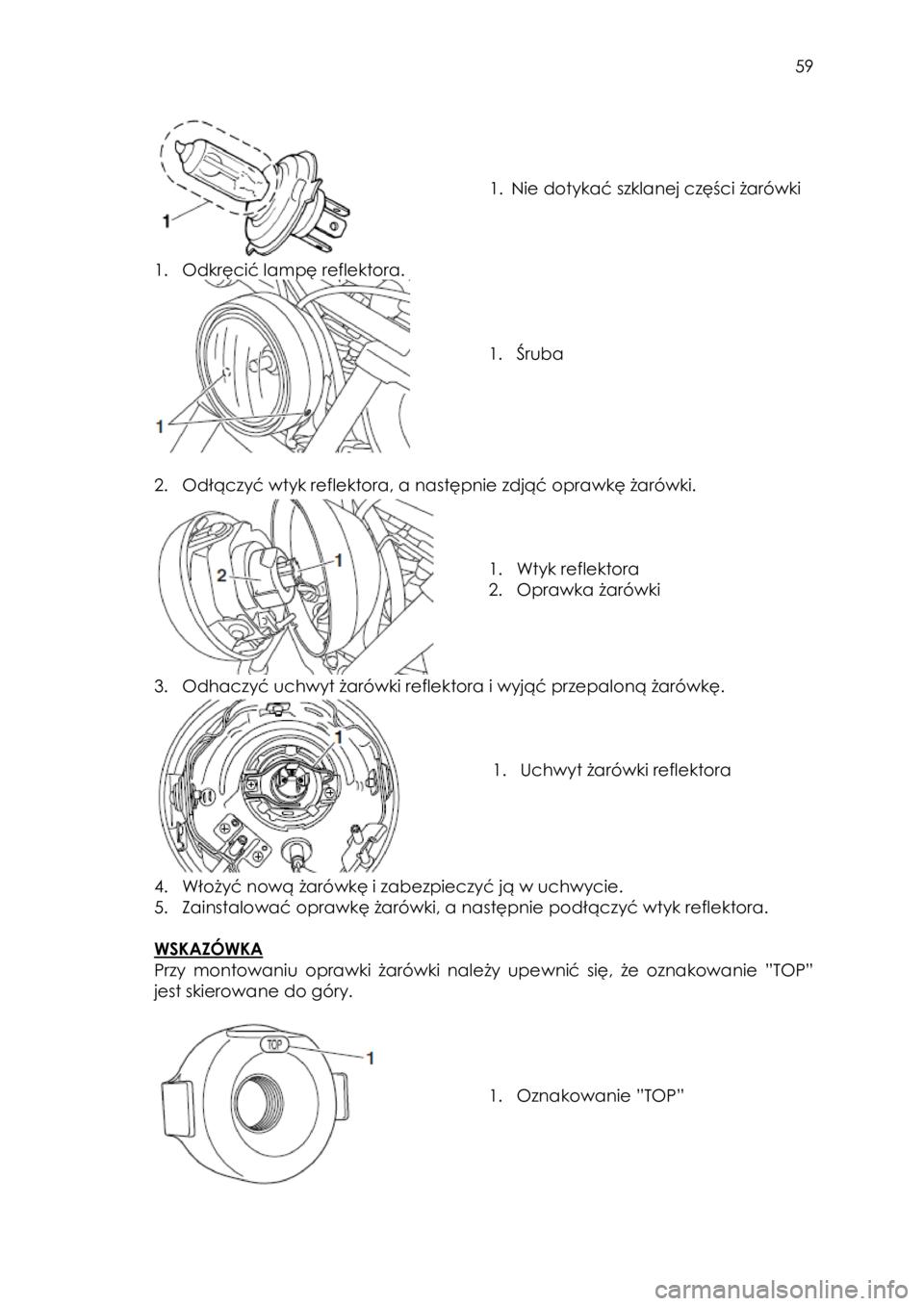 59

1

1. Nie dotykać szklanej części żarówki

1. Odkręcić lampę reflektora.

1

1. Śruba

2. Odłączyć wtyk reflektora, a następnie zdjąć oprawkę żarówki.

2
1

1. Wtyk reflektora
2. Oprawka żarówki

3. Odhaczyć uchwyt żarówki reflektora i wyjąć przepaloną żarówkę.

1

1. Uchwyt żarówki reflektora

4. Włożyć nową żarówkę i zabezpieczyć ją w uchwycie.
5. Zainstalować oprawkę żarówki, a następnie podłączyć wtyk reflektora.

WSKAZÓWKA
Przy montowaniu oprawki żarówki należy upewnić się, że oznakowanie "TOP" jest skierowane do góry.

TOP
1

1. Oznakowanie "TOP"

carmanualsonline.info