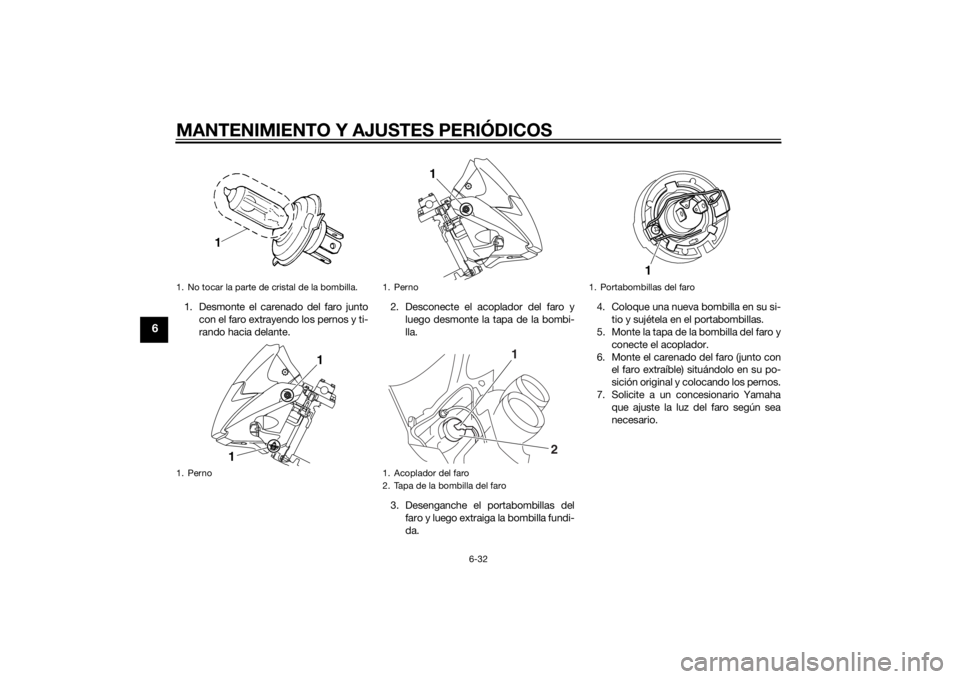 MANTENIMIENTO Y AJUSTES PERIÓDICOS

6

1

1. No tocar la parte de cristal de la bombilla.

1. Desmonte el carenado del faro junto con el faro extrayendo los pernos y tirando hacia delante.

1

1

1. Perno

1

1. Perno

2. Desconecte el acoplador del faro y luego desmonte la tapa de la bombilla.

1

2

1. Acoplador del faro
2. Tapa de la bombilla del faro

3. Desenganche el portabombillas del faro y luego extraiga la bombilla fundida.

1

1. Portabombillas del faro

4. Coloque una nueva bombilla en su sitio y sujétela en el portabombillas.
5. Monte la tapa de la bombilla del faro y conecte el acoplador.
6. Monte el carenado del faro (junto con el faro extraíble) situándolo en su posición original y colocando los pernos.
7. Solicite a un concesionario Yamaha que ajuste la luz del faro según sea necesario.

6-32

carmanualsonline.info