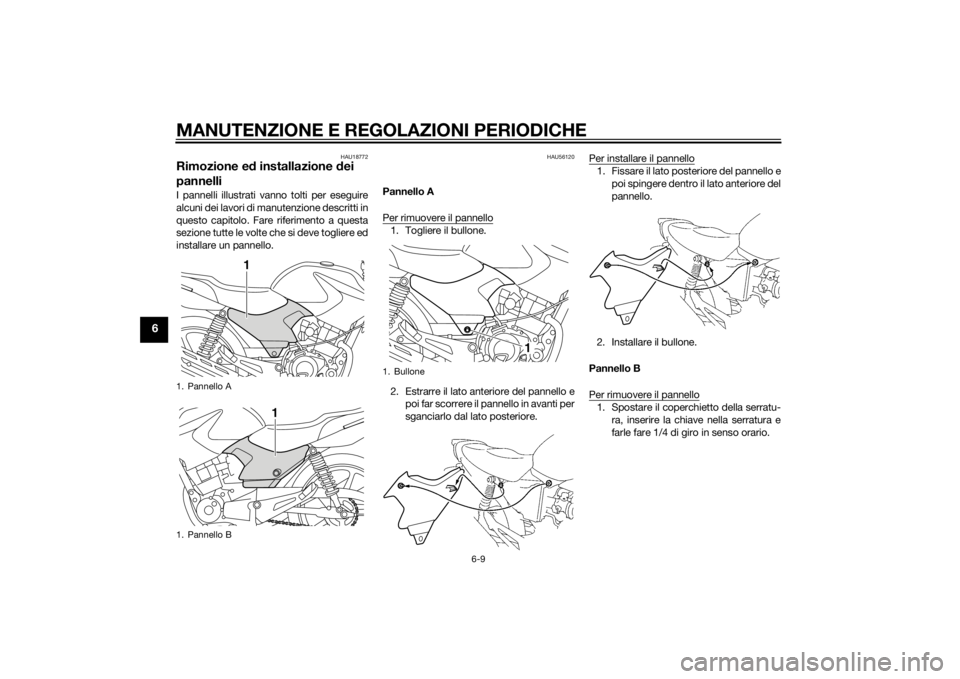 MANUTENZIONE E REGOLAZIONI PERIODICHE

6

HAU18772

Rimozione ed installazione dei pannelli

I pannelli illustrati vanno tolti per eseguire alcuni dei lavori di manutenzione descritti in questo capitolo. Fare riferimento a questa sezione tutte le volte che si deve togliere ed installare un pannello.

1

1. Pannello A

1

1. Pannello B

HAU56120

Pannello A

Per rimuovere il pannello

1. Togliere il bullone.

1

1. Bullone

2. Estrarre il lato anteriore del pannello e poi far scorrere il pannello in avanti per sganciarlo dal lato posteriore.

Per installare il pannello

1. Fissare il lato posteriore del pannello e poi spingere dentro il lato anteriore del pannello.

2. Installare il bullone.

Pannello B

Per rimuovere il pannello

1. Spostare il coperchietto della serratura, inserire la chiave nella serratura e farle fare 1/4 di giro in senso orario.

6-9

carmanualsonline.info