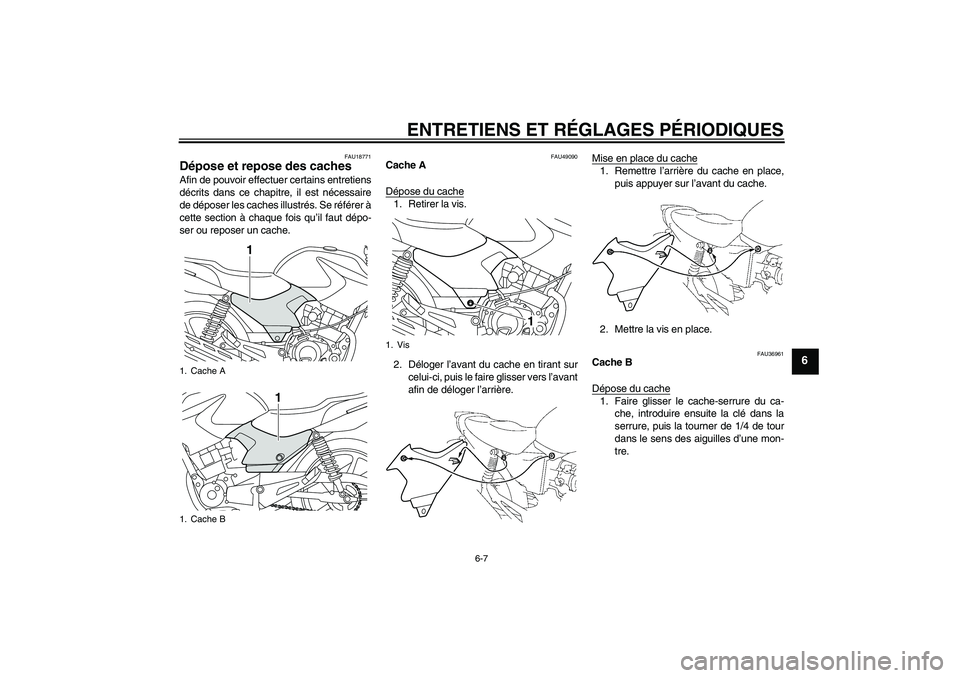 ENTRETIENS ET RÉGLAGES PÉRIODIQUES

6

FAU18771

Dépose et repose des caches

Afin de pouvoir effectuer certains entretiens décrits dans ce chapitre, il est nécessaire de déposer les caches illustrés. Se référer à cette section à chaque fois qu'il faut déposer ou reposer un cache.

1

1. Cache A

1

1. Cache B

FAU49090

Cache A

Dépose du cache

1. Retirer la vis.

1

1. Vis

2. Déloger l'avant du cache en tirant sur celui-ci, puis le faire glisser vers l'avant afin de déloger l'arrière.

Mise en place du cache

1. Remettre l'arrière du cache en place, puis appuyer sur l'avant du cache.

2. Mettre la vis en place.

FAU36961

Cache B

Dépose du cache

1. Faire glisser le cache-serrure du cache, introduire ensuite la clé dans la serrure, puis la tourner de 1/4 de tour dans le sens des aiguilles d'une montre.

6-7

carmanualsonline.info