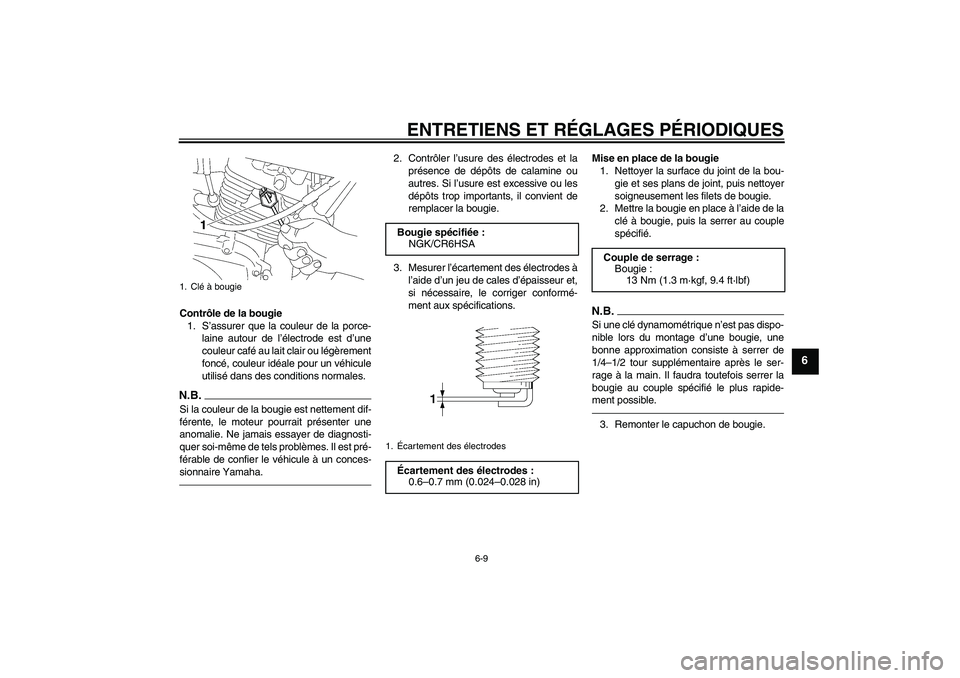 ENTRETIENS ET RÉGLAGES PÉRIODIQUES

1

1. Clé à bougie

Contrôle de la bougie
1. S'assurer que la couleur de la porcelaine autour de l'électrode est d'une couleur café au lait clair ou légèrement foncé, couleur idéale pour un véhicule utilisé dans des conditions normales.

N.B.
Si la couleur de la bougie est nettement différente, le moteur pourrait présenter une anomalie. Ne jamais essayer de diagnostiquer soi-même de tels problèmes. Il est préférable de confier le véhicule à un concessionnaire Yamaha.

2. Contrôler l'usure des électrodes et la présence de dépôts de calamine ou autres. Si l'usure est excessive ou les dépôts trop importants, il convient de remplacer la bougie.

Bougie spécifiée :
NGK/CR6HSA

3. Mesurer l'écartement des électrodes à l'aide d'un jeu de cales d'épaisseur et, si nécessaire, le corriger conformément aux spécifications.

1

1. Écartement des électrodes

Écartement des électrodes :
0.6–0.7 mm (0.024–0.028 in)

Mise en place de la bougie
1. Nettoyer la surface du joint de la bougie et ses plans de joint, puis nettoyer soigneusement les filets de bougie.
2. Mettre la bougie en place à l'aide de la clé à bougie, puis la serrer au couple spécifié.

Couple de serrage :
Bougie :
13 Nm (1.3 m·kgf, 9.4 ft·lbf)

N.B.
Si une clé dynamométrique n'est pas disponible lors du montage d'une bougie, une bonne approximation consiste à serrer de 1/4–1/2 tour supplémentaire après le serrage à la main. Il faudra toutefois serrer la bougie au couple spécifié le plus rapidement possible.

3. Remonter le capuchon de bougie.

6

6-9

carmanualsonline.info