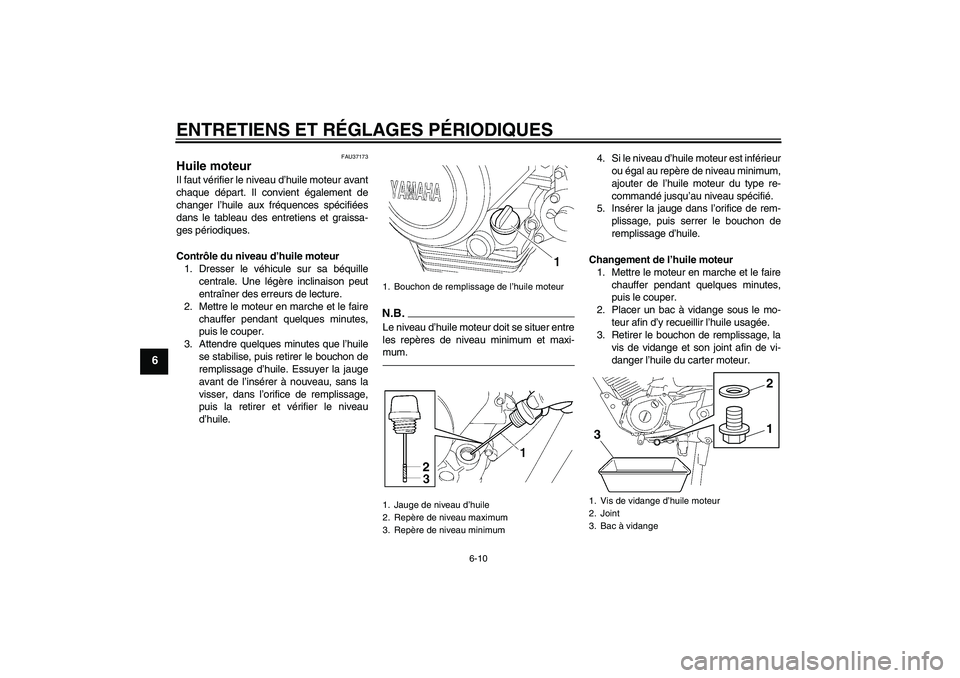 ENTRETIENS ET RÉGLAGES PÉRIODIQUES

6

FAU37173

Huile moteur

Il faut vérifier le niveau d'huile moteur avant chaque départ. Il convient également de changer l'huile aux fréquences spécifiées dans le tableau des entretiens et graissages périodiques.

Contrôle du niveau d'huile moteur

1. Dresser le véhicule sur sa béquille centrale. Une légère inclinaison peut entraîner des erreurs de lecture.
2. Mettre le moteur en marche et le faire chauffer pendant quelques minutes, puis le couper.
3. Attendre quelques minutes que l'huile se stabilise, puis retirer le bouchon de remplissage d'huile. Essuyer la jauge avant de l'insérer à nouveau, sans la visser, dans l'orifice de remplissage, puis la retirer et vérifier le niveau d'huile.

YAMAHA

1

1. Bouchon de remplissage de l'huile moteur

N.B.

Le niveau d'huile moteur doit se situer entre les repères de niveau minimum et maximum.

2
3
1

1. Jauge de niveau d'huile
2. Repère de niveau maximum
3. Repère de niveau minimum

4. Si le niveau d'huile moteur est inférieur ou égal au repère de niveau minimum, ajouter de l'huile moteur du type recommandé jusqu'au niveau spécifié.
5. Insérer la jauge dans l'orifice de remplissage, puis serrer le bouchon de remplissage d'huile.

Changement de l'huile moteur

1. Mettre le moteur en marche et le faire chauffer pendant quelques minutes, puis le couper.
2. Placer un bac à vidange sous le moteur afin d'y recueillir l'huile usagée.
3. Retirer le bouchon de remplissage, la vis de vidange et son joint afin de vidanger l'huile du carter moteur.

2
1
3

1. Vis de vidange d'huile moteur
2. Joint
3. Bac à vidange

6-10

carmanualsonline.info