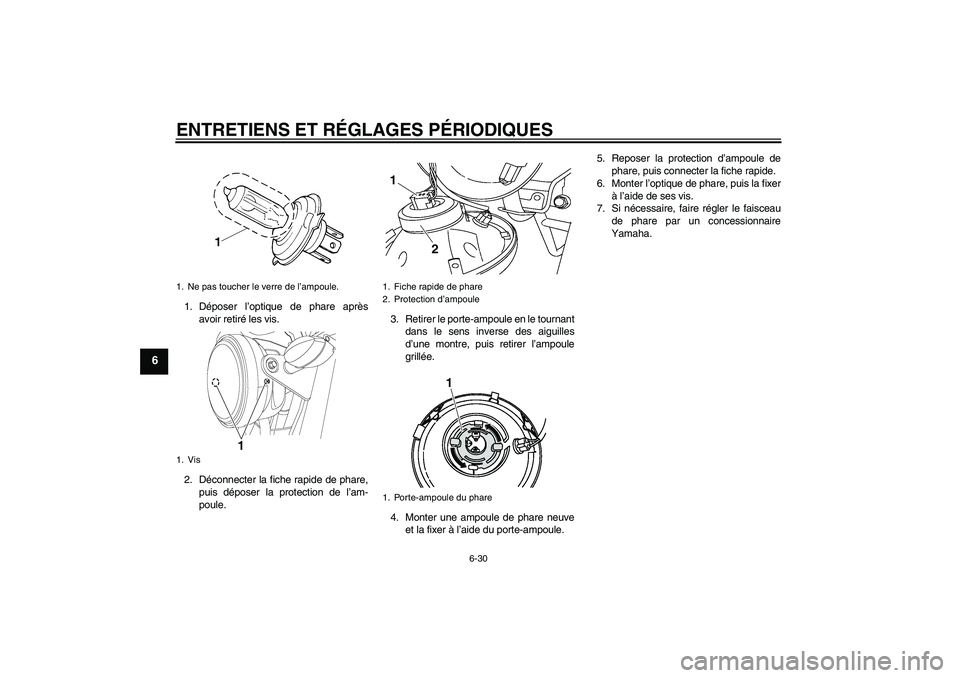 ENTRETIENS ET RÉGLAGES PÉRIODIQUES

6

1

1. Ne pas toucher le verre de l'ampoule.

1. Déposer l'optique de phare après avoir retiré les vis.

1

1. Vis

2. Déconnecter la fiche rapide de phare, puis déposer la protection de l'ampoule.

1

2

1. Fiche rapide de phare
2. Protection d'ampoule

3. Retirer le porte-ampoule en le tournant dans le sens inverse des aiguilles d'une montre, puis retirer l'ampoule grillée.

1

1. Porte-ampoule du phare

4. Monter une ampoule de phare neuve et la fixer à l'aide du porte-ampoule.

5. Reposer la protection d'ampoule de phare, puis connecter la fiche rapide.
6. Monter l'optique de phare, puis la fixer à l'aide de ses vis.
7. Si nécessaire, faire régler le faisceau de phare par un concessionnaire Yamaha.

6-30

carmanualsonline.info