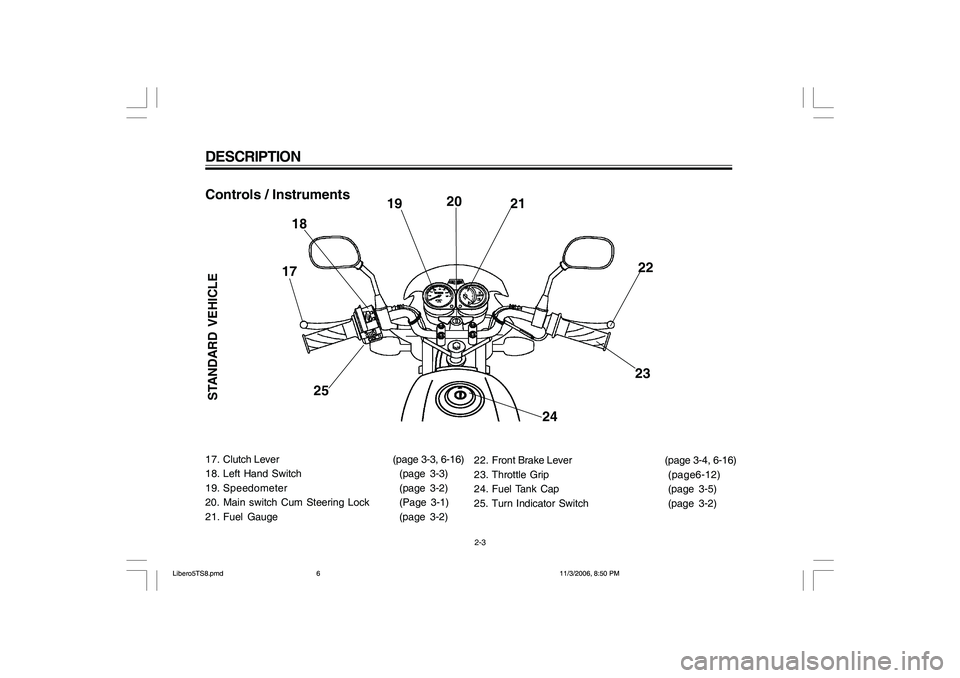 DESCRIPTION

Controls / Instruments

STANDARD VEHICLE

19 20 21
18
17
22
23
25
24

17. Clutch Lever (page 3-3, 6-16)
18. Left Hand Switch (page 3-3)
19. Speedometer (page 3-2)
20. Main switch Cum Steering Lock (Page 3-1)
21. Fuel Gauge (page 3-2)

22. Front Brake Lever (page 3-4, 6-16)
23. Throttle Grip (page6-12)
24. Fuel Tank Cap (page 3-5)
25. Turn Indicator Switch (page 3-2)

2-3

Libero5TS8.pmd 6 11/3/2006, 8:50 PM

carmanualsonline.info