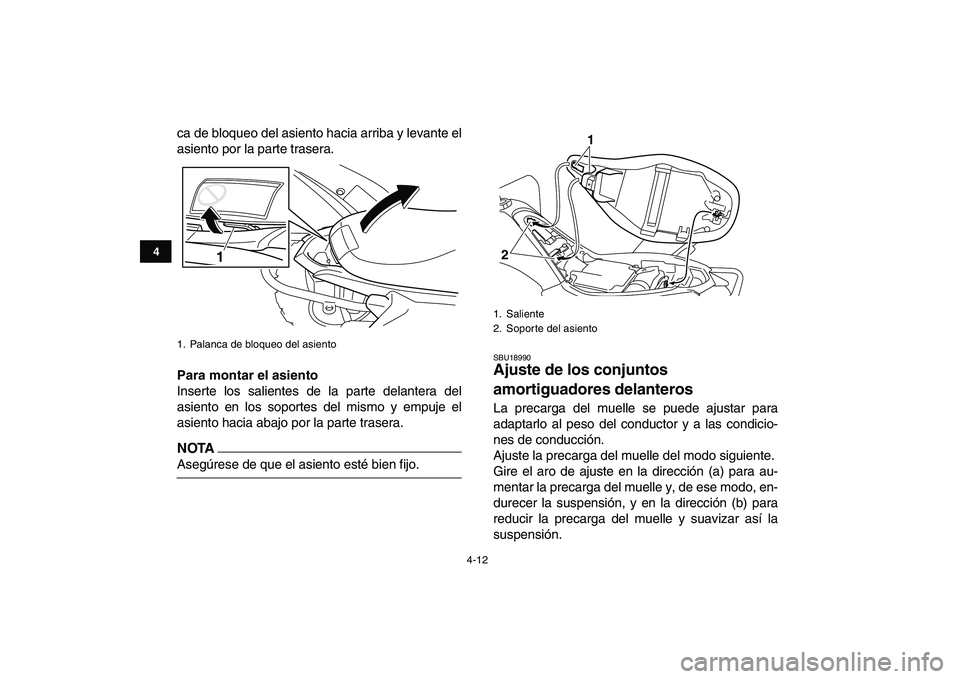 4

ca de bloqueo del asiento hacia arriba y levante el asiento por la parte trasera.

1

1. Palanca de bloqueo del asiento

Para montar el asiento
Inserte los salientes de la parte delantera del asiento en los soportes del mismo y empuje el asiento hacia abajo por la parte trasera.

NOTA
Asegúrese de que el asiento esté bien fijo.

1

2

1. Saliente
2. Soporte del asiento

SBU18990
Ajuste de los conjuntos amortiguadores delanteros
La precarga del muelle se puede ajustar para adaptarlo al peso del conductor y a las condiciones de conducción.
Ajuste la precarga del muelle del modo siguiente.
Gire el aro de ajuste en la dirección (a) para aumentar la precarga del muelle y, de ese modo, endurecer la suspensión, y en la dirección (b) para reducir la precarga del muelle y suavizar así la suspensión.

4-12

carmanualsonline.info