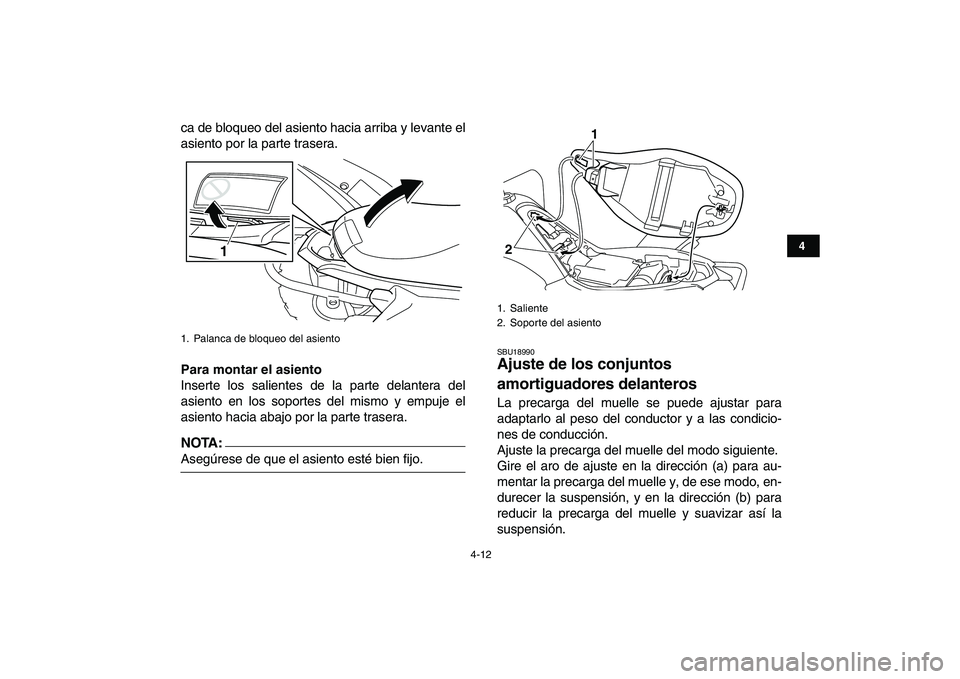 ca de bloqueo del asiento hacia arriba y levante el asiento por la parte trasera.

1

1. Palanca de bloqueo del asiento

Para montar el asiento
Inserte los salientes de la parte delantera del asiento en los soportes del mismo y empuje el asiento hacia abajo por la parte trasera.

NOTA:
Asegúrese de que el asiento esté bien fijo.

1

2

1. Saliente
2. Soporte del asiento

SBU18990
Ajuste de los conjuntos amortiguadores delanteros
La precarga del muelle se puede ajustar para adaptarlo al peso del conductor y a las condiciones de conducción.
Ajuste la precarga del muelle del modo siguiente.
Gire el aro de ajuste en la dirección (a) para aumentar la precarga del muelle y, de ese modo, endurecer la suspensión, y en la dirección (b) para reducir la precarga del muelle y suavizar así la suspensión.

4

4-12

carmanualsonline.info