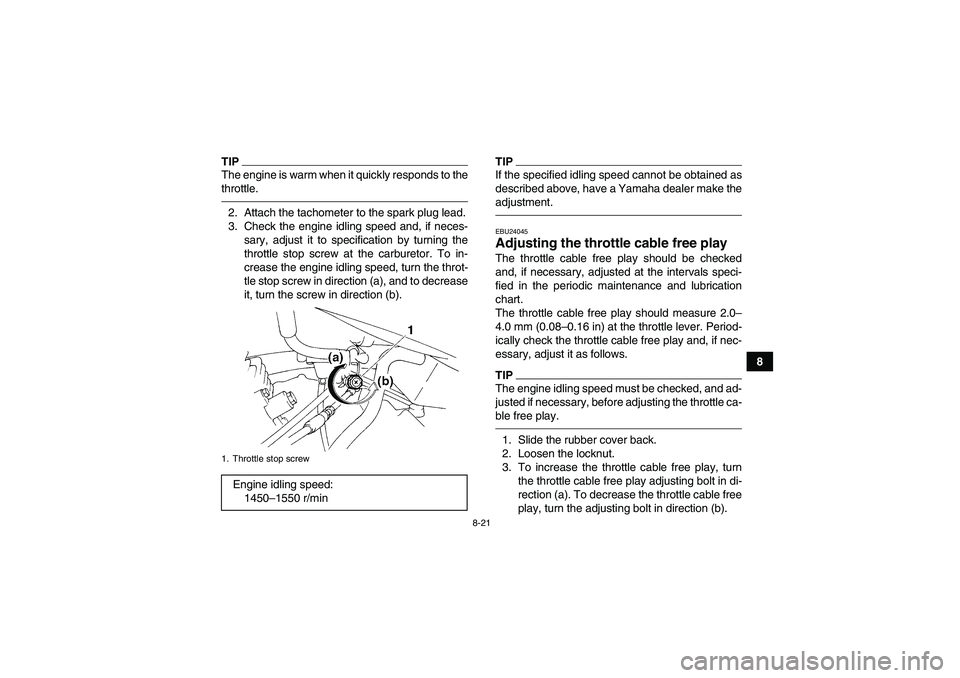 TIP
The engine is warm when it quickly responds to the throttle.

2. Attach the tachometer to the spark plug lead.
3. Check the engine idling speed and, if necessary, adjust it to specification by turning the throttle stop screw at the carburetor. To increase the engine idling speed, turn the throttle stop screw in direction (a), and to decrease it, turn the screw in direction (b).

1
(a)
(b)

1. Throttle stop screw

Engine idling speed:
1450–1550 r/min

TIP
If the specified idling speed cannot be obtained as described above, have a Yamaha dealer make the adjustment.

EBU24045
Adjusting the throttle cable free play
The throttle cable free play should be checked and, if necessary, adjusted at the intervals specified in the periodic maintenance and lubrication chart.
The throttle cable free play should measure 2.0–4.0 mm (0.08–0.16 in) at the throttle lever. Periodically check the throttle cable free play and, if necessary, adjust it as follows.

TIP
The engine idling speed must be checked, and adjusted if necessary, before adjusting the throttle cable free play.

1. Slide the rubber cover back.
2. Loosen the locknut.
3. To increase the throttle cable free play, turn the throttle cable free play adjusting bolt in direction (a). To decrease the throttle cable free play, turn the adjusting bolt in direction (b).

8

8-21

carmanualsonline.info