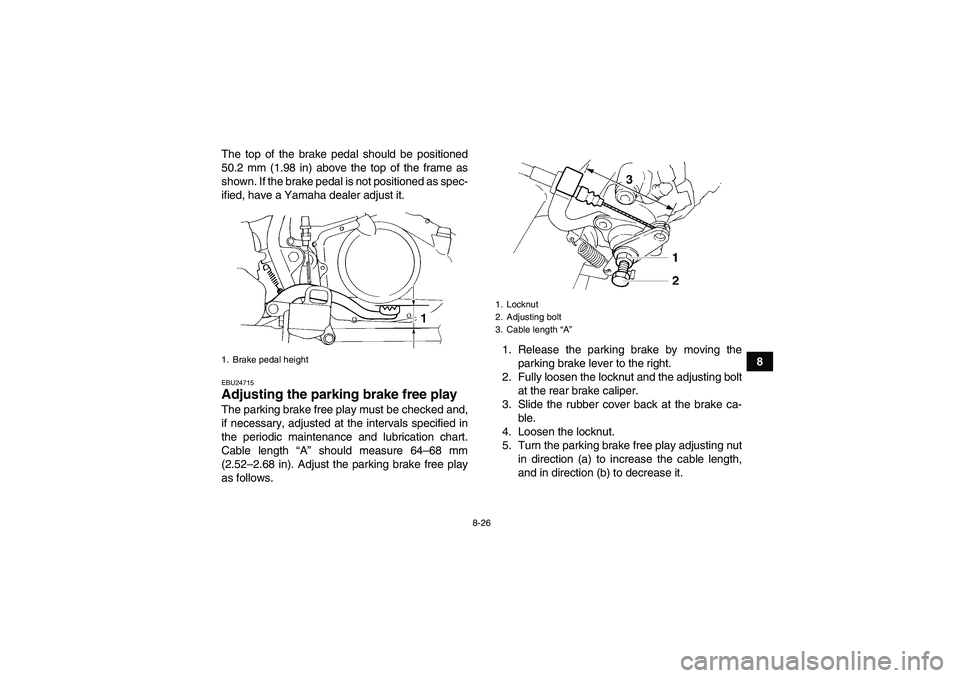 The top of the brake pedal should be positioned 50.2 mm (1.98 in) above the top of the frame as shown. If the brake pedal is not positioned as specified, have a Yamaha dealer adjust it.

1

1. Brake pedal height

EBU24715
Adjusting the parking brake free play
The parking brake free play must be checked and, if necessary, adjusted at the intervals specified in the periodic maintenance and lubrication chart. Cable length "A" should measure 64–68 mm (2.52–2.68 in). Adjust the parking brake free play as follows.

3
1
2

1. Locknut
2. Adjusting bolt
3. Cable length "A"

1. Release the parking brake by moving the parking brake lever to the right.
2. Fully loosen the locknut and the adjusting bolt at the rear brake caliper.
3. Slide the rubber cover back at the brake cable.
4. Loosen the locknut.
5. Turn the parking brake free play adjusting nut in direction (a) to increase the cable length, and in direction (b) to decrease it.

8

8-26

carmanualsonline.info