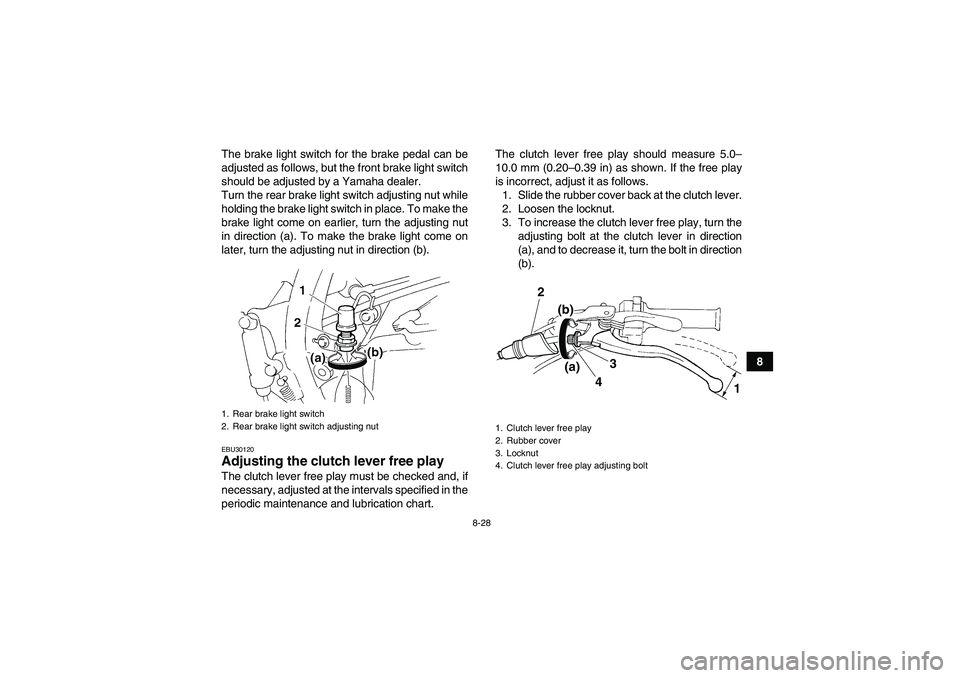 The brake light switch for the brake pedal can be adjusted as follows, but the front brake light switch should be adjusted by a Yamaha dealer.
Turn the rear brake light switch adjusting nut while holding the brake light switch in place. To make the brake light come on earlier, turn the adjusting nut in direction (a). To make the brake light come on later, turn the adjusting nut in direction (b).

1
2
(a)
(b)

1. Rear brake light switch
2. Rear brake light switch adjusting nut

EBU30120
Adjusting the clutch lever free play
The clutch lever free play must be checked and, if necessary, adjusted at the intervals specified in the periodic maintenance and lubrication chart.

The clutch lever free play should measure 5.0–10.0 mm (0.20–0.39 in) as shown. If the free play is incorrect, adjust it as follows.
1. Slide the rubber cover back at the clutch lever.
2. Loosen the locknut.
3. To increase the clutch lever free play, turn the adjusting bolt at the clutch lever in direction (a), and to decrease it, turn the bolt in direction (b).

2
(b)
(a)
3
4
1

1. Clutch lever free play
2. Rubber cover
3. Locknut
4. Clutch lever free play adjusting bolt

8

8-28

carmanualsonline.info