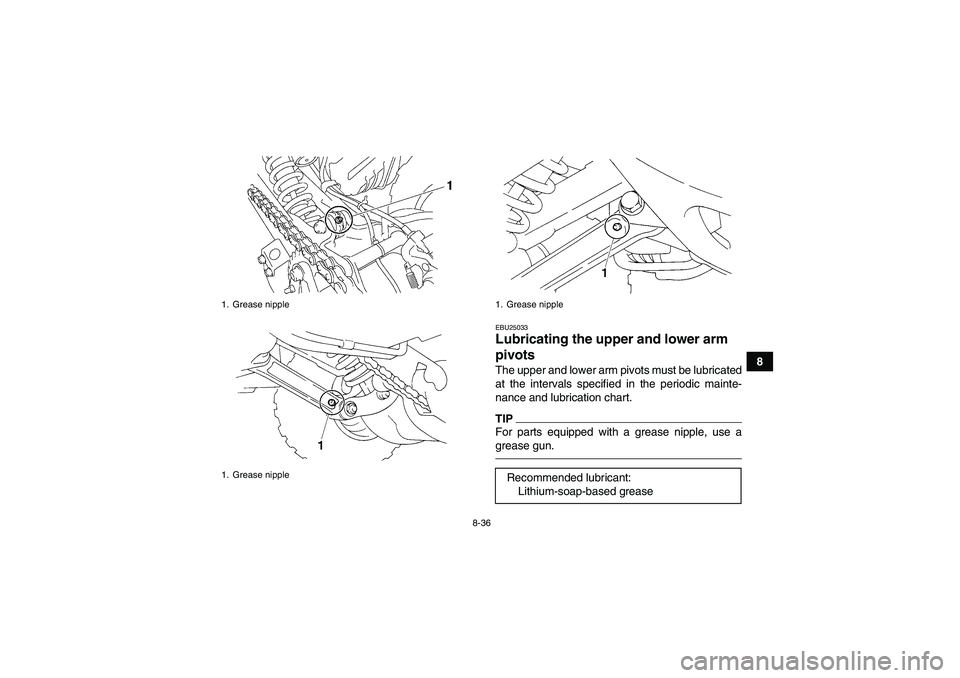 1

1. Grease nipple

1

1. Grease nipple

1

1. Grease nipple

EBU25033

Lubricating the upper and lower arm pivots

The upper and lower arm pivots must be lubricated at the intervals specified in the periodic maintenance and lubrication chart.

TIP

For parts equipped with a grease nipple, use a grease gun.

Recommended lubricant:
Lithium-soap-based grease

8

8-36

carmanualsonline.info