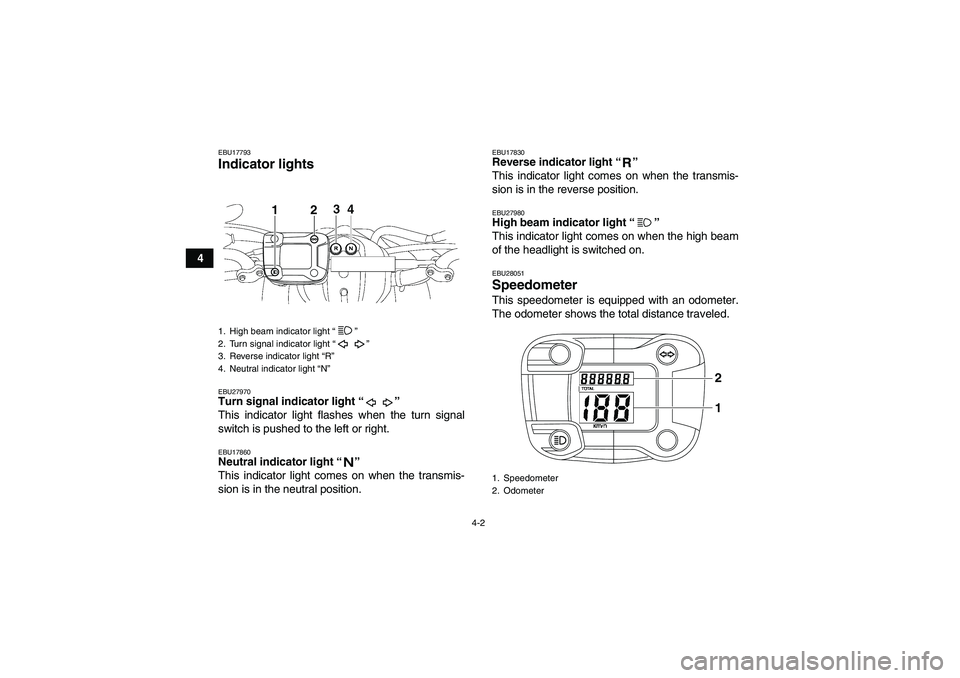 4

EBU17793
Indicator lights

1 2 3 4

1. High beam indicator light “ ”
2. Turn signal indicator light “ ”
3. Reverse indicator light “R”
4. Neutral indicator light “N”

EBU27970
Turn signal indicator light “ ”
This indicator light flashes when the turn signal switch is pushed to the left or right.

EBU17860
Neutral indicator light “N”
This indicator light comes on when the transmission is in the neutral position.

EBU17830
Reverse indicator light “R”
This indicator light comes on when the transmission is in the reverse position.

EBU27980
High beam indicator light “ ”
This indicator light comes on when the high beam of the headlight is switched on.

EBU28051
Speedometer
This speedometer is equipped with an odometer. The odometer shows the total distance traveled.

888888
TOTAL
188
km/h
2
1

1. Speedometer
2. Odometer

4-2

carmanualsonline.info