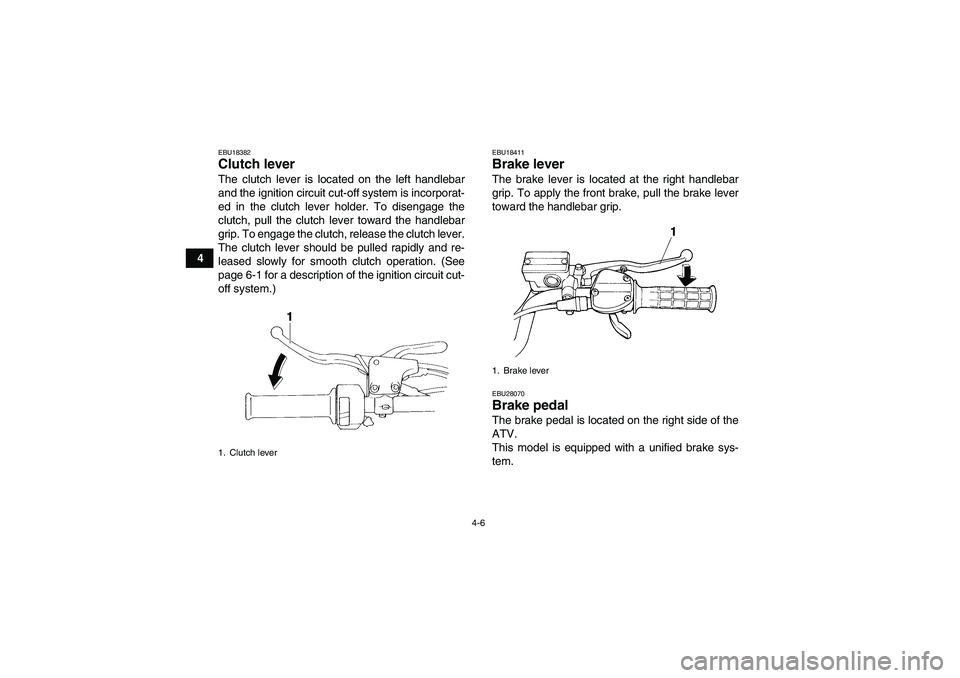 4

EBU18382
Clutch lever
The clutch lever is located on the left handlebar and the ignition circuit cut-off system is incorporated in the clutch lever holder. To disengage the clutch, pull the clutch lever toward the handlebar grip. To engage the clutch, release the clutch lever. The clutch lever should be pulled rapidly and released slowly for smooth clutch operation. (See page 6-1 for a description of the ignition circuit cut-off system.)

1

1. Clutch lever

EBU18411
Brake lever
The brake lever is located at the right handlebar grip. To apply the front brake, pull the brake lever toward the handlebar grip.

1

1. Brake lever

EBU28070
Brake pedal
The brake pedal is located on the right side of the ATV.
This model is equipped with a unified brake system.

4-6

carmanualsonline.info