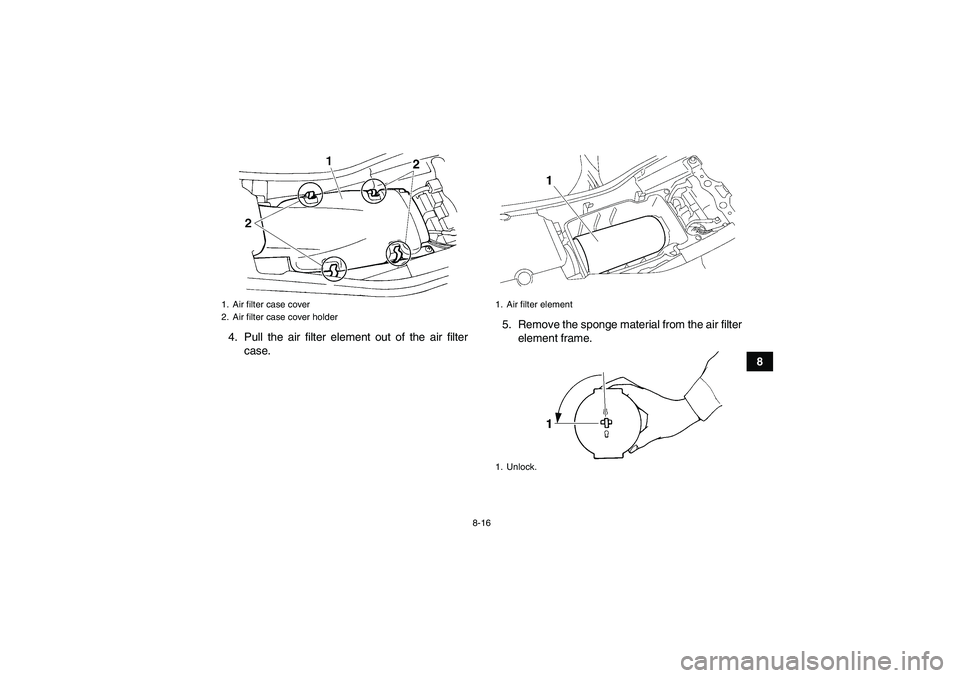 1

2

2

1. Air filter case cover
2. Air filter case cover holder

4. Pull the air filter element out of the air filter case.

1

1. Air filter element

5. Remove the sponge material from the air filter element frame.

1

1. Unlock.

8

8-16

carmanualsonline.info