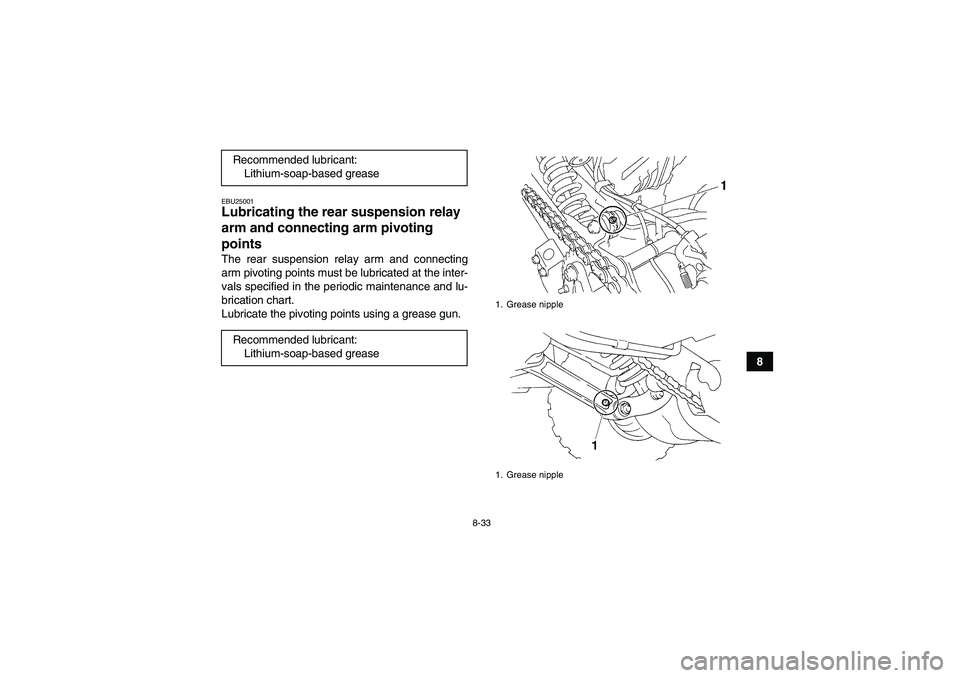 Recommended lubricant:
Lithium-soap-based grease

EBU25001

Lubricating the rear suspension relay arm and connecting arm pivoting points

The rear suspension relay arm and connecting arm pivoting points must be lubricated at the intervals specified in the periodic maintenance and lubrication chart.
Lubricate the pivoting points using a grease gun.

Recommended lubricant:
Lithium-soap-based grease

1

1. Grease nipple

1

1. Grease nipple

8

8-33

carmanualsonline.info