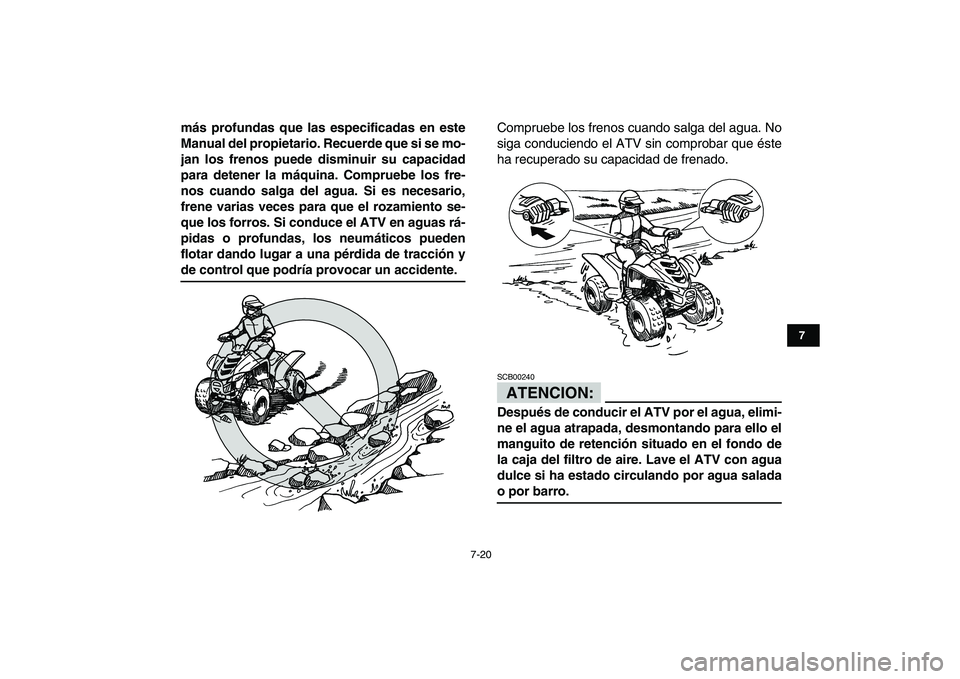 más profundas que las especificadas en este Manual del propietario. Recuerde que si se mojan los frenos puede disminuir su capacidad para detener la máquina. Compruebe los frenos cuando salga del agua. Si es necesario, frene varias veces para que el rozamiento seque los forros. Si conduce el ATV en aguas rápidas o profundas, los neumáticos pueden flotar dando lugar a una pérdida de tracción y de control que podría provocar un accidente.

Compruebe los frenos cuando salga del agua. No siga conduciendo el ATV sin comprobar que éste ha recuperado su capacidad de frenado.

SCB00240

ATENCION:

Después de conducir el ATV por el agua, elimine el agua atrapada, desmontando para ello el manguito de retención situado en el fondo de la caja del filtro de aire. Lave el ATV con agua dulce si ha estado circulando por agua salada o por barro.

7

7-20

carmanualsonline.info