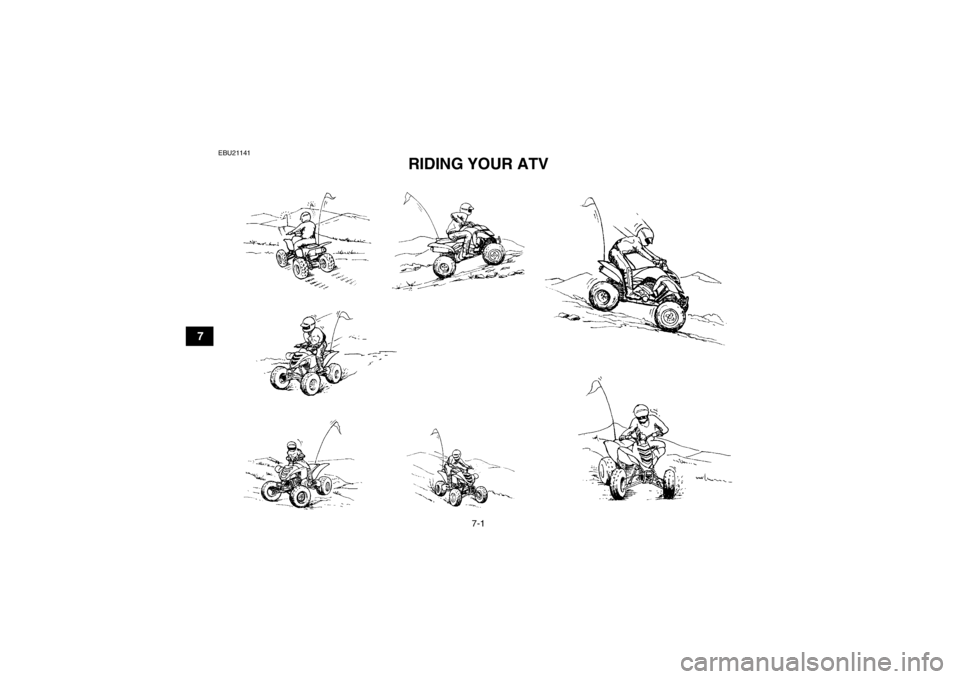 EBU21141

RIDING YOUR ATV

7

7-1

carmanualsonline.info