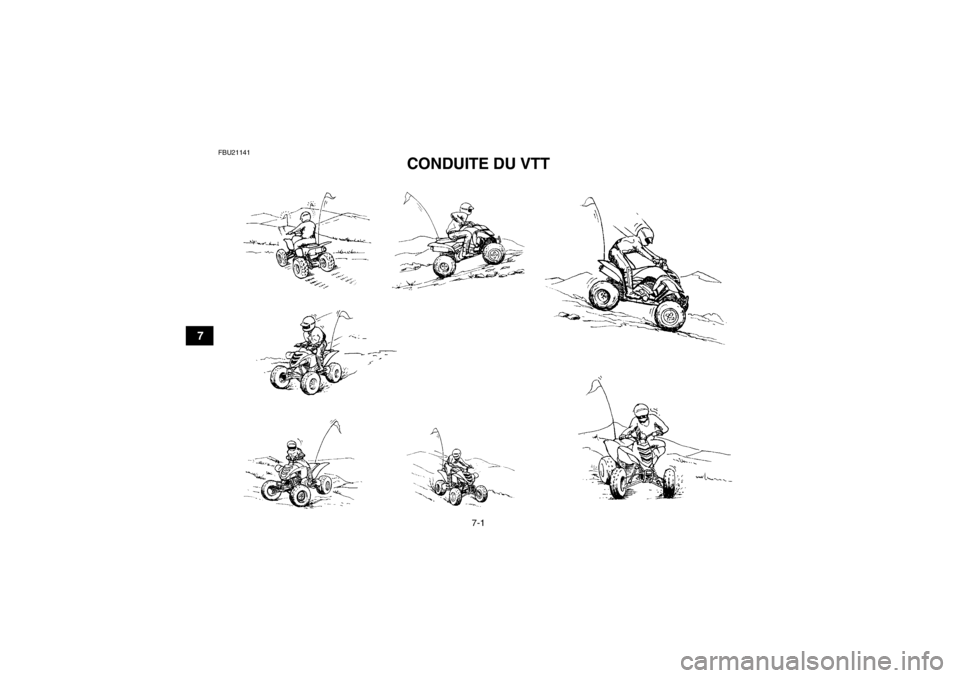 FBU21141

CONDUITE DU VTT

7

7-1

carmanualsonline.info