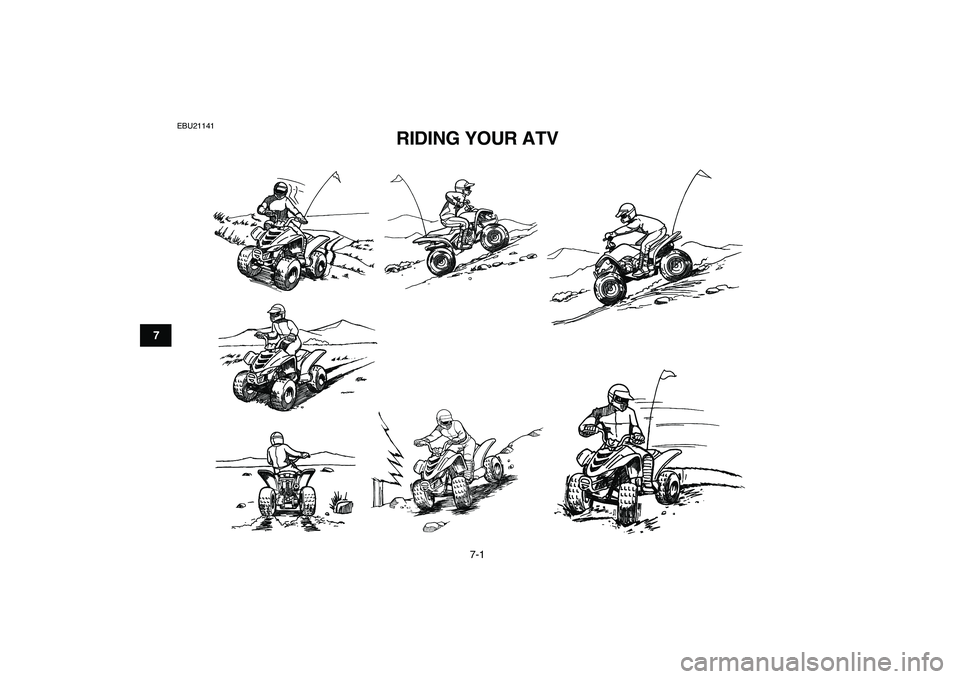 EBU21141

RIDING YOUR ATV

7

7-1

carmanualsonline.info