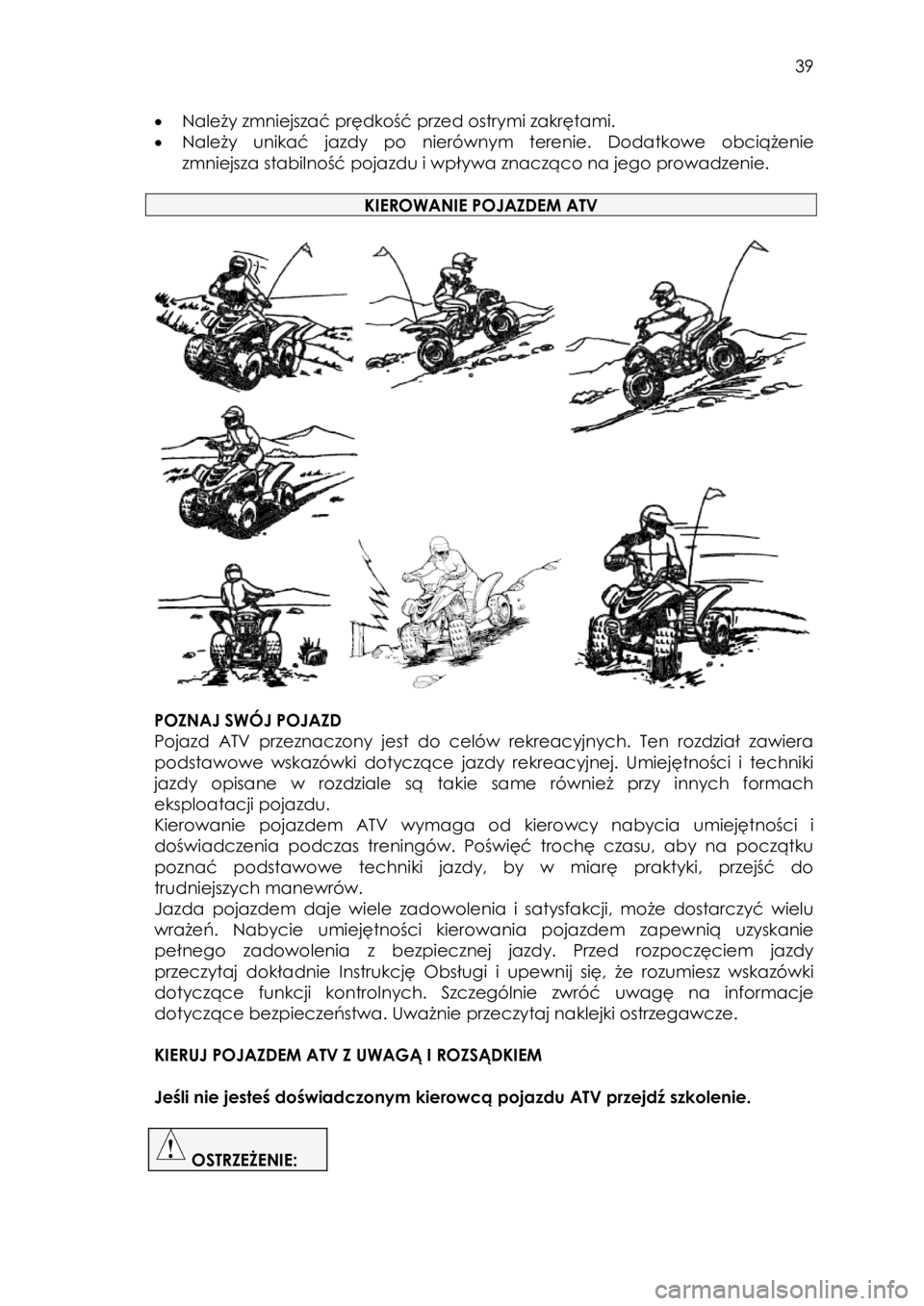 39

• Należy zmniejszać prędkość przed ostrymi zakrętami.
• Należy unikać jazdy po nierównym terenie. Dodatkowe obciążenie zmniejsza stabilność pojazdu i wpływa znacząco na jego prowadzenie.

KIEROWANIE POJAZDEM ATV

POZNAJ SWÓJ POJAZD
Pojazd ATV przeznaczony jest do celów rekreacyjnych. Ten rozdział zawiera podstawowe wskazówki dotyczące jazdy rekreacyjnej. Umiejętności i techniki jazdy opisane w rozdziale są takie same również przy innych formach eksploatacji pojazdu.
Kierowanie pojazdem ATV wymaga od kierowcy nabycia umiejętności i doświadczenia podczas treningów. Poświęć trochę czasu, aby na początku poznać podstawowe techniki jazdy, by w miarę praktyki, przejść do trudniejszych manewrów.
Jazda pojazdem daje wiele zadowolenia i satysfakcji, może dostarczyć wielu wrażeń. Nabycie umiejętności kierowania pojazdem zapewnią uzyskanie pełnego zadowolenia z bezpiecznej jazdy. Przed rozpoczęciem jazdy przeczytaj dokładnie Instrukcję Obsługi i upewnij się, że rozumiesz wskazówki dotyczące funkcji kontrolnych. Szczególnie zwróć uwagę na informacje dotyczące bezpieczeństwa. Uważnie przeczytaj naklejki ostrzegawcze.

KIERUJ POJAZDEM ATV Z UWAGĄ I ROZSĄDKIEM

Jeśli nie jesteś doświadczonym kierowcą pojazdu ATV przejdź szkolenie.

! OSTRZEŻENIE:

carmanualsonline.info