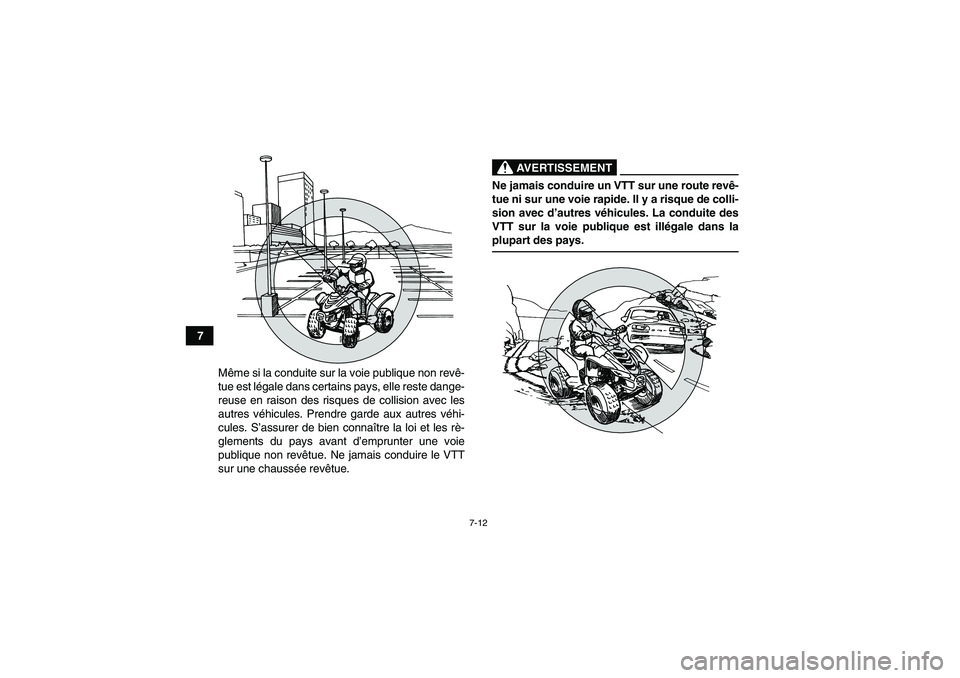 7

Même si la conduite sur la voie publique non revêtue est légale dans certains pays, elle reste dangereuse en raison des risques de collision avec les autres véhicules. Prendre garde aux autres véhicules. S'assurer de bien connaître la loi et les règlements du pays avant d'emprunter une voie publique non revêtue. Ne jamais conduire le VTT sur une chaussée revêtue.

AVERTISSEMENT

Ne jamais conduire un VTT sur une route revêtue ni sur une voie rapide. Il y a risque de collision avec d'autres véhicules. La conduite des VTT sur la voie publique est illégale dans la plupart des pays.

7-12

carmanualsonline.info