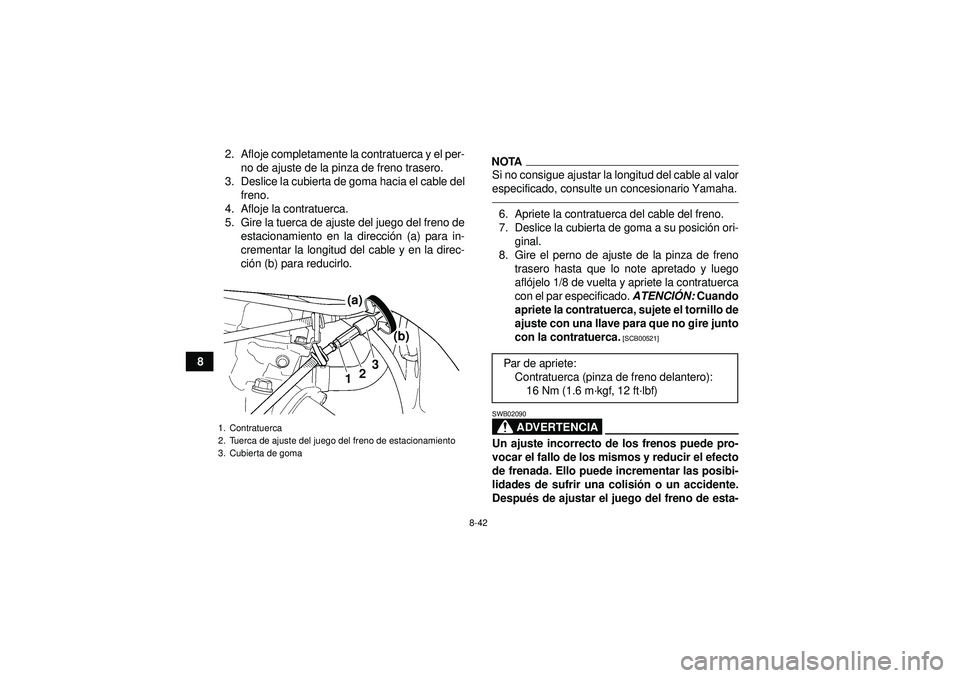 8

2. Afloje completamente la contratuerca y el perno de ajuste de la pinza de freno trasero.
3. Deslice la cubierta de goma hacia el cable del freno.
4. Afloje la contratuerca.
5. Gire la tuerca de ajuste del juego del freno de estacionamiento en la dirección (a) para incrementar la longitud del cable y en la dirección (b) para reducirlo.

(a)
(b)
1
2
3

1. Contratuerca
2. Tuerca de ajuste del juego del freno de estacionamiento
3. Cubierta de goma

NOTA
Si no consigue ajustar la longitud del cable al valor especificado, consulte un concesionario Yamaha.

6. Apriete la contratuerca del cable del freno.
7. Deslice la cubierta de goma a su posición original.
8. Gire el perno de ajuste de la pinza de freno trasero hasta que lo note apretado y luego aflójelo 1/8 de vuelta y apriete la contratuerca con el par especificado. ATENCIÓN: Cuando apriete la contratuerca, sujete el tornillo de ajuste con una llave para que no gire junto con la contratuerca. [SCB00521]

Par de apriete:
Contratuerca (pinza de freno delantero):
16 Nm (1.6 m·kgf, 12 ft·lbf)

SWB02090
ADVERTENCIA
Un ajuste incorrecto de los frenos puede provocar el fallo de los mismos y reducir el efecto de frenada. Ello puede incrementar las posibilidades de sufrir una colisión o un accidente. Después de ajustar el juego del freno de esta-

8-42

carmanualsonline.info