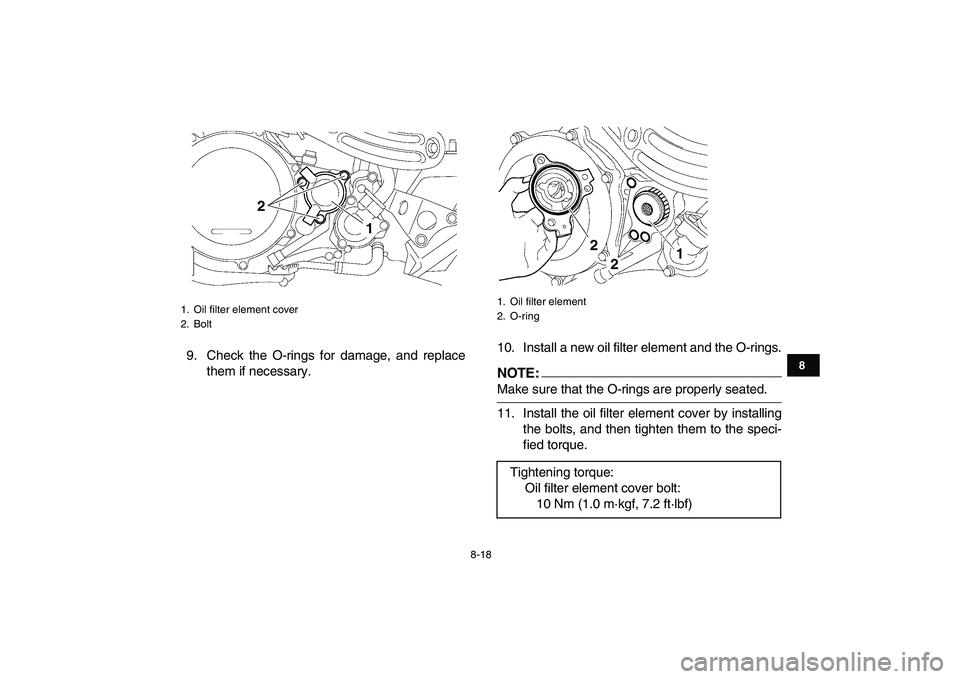 2

1

1. Oil filter element cover
2. Bolt

9. Check the O-rings for damage, and replace them if necessary.

2

2

1

1. Oil filter element
2. O-ring

10. Install a new oil filter element and the O-rings.

NOTE:

Make sure that the O-rings are properly seated.

11. Install the oil filter element cover by installing the bolts, and then tighten them to the specified torque.

Tightening torque:
Oil filter element cover bolt:
10 Nm (1.0 m·kgf, 7.2 ft·lbf)

8

8-18

carmanualsonline.info