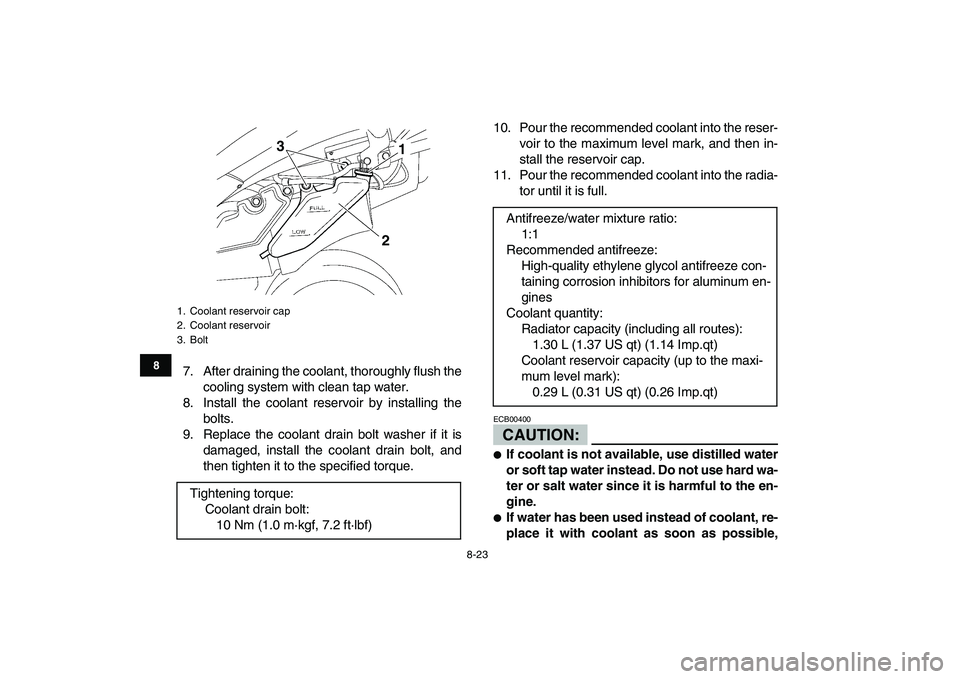 3
1
FULL
LOW
2

1. Coolant reservoir cap
2. Coolant reservoir
3. Bolt

8

7. After draining the coolant, thoroughly flush the cooling system with clean tap water.
8. Install the coolant reservoir by installing the bolts.
9. Replace the coolant drain bolt washer if it is damaged, install the coolant drain bolt, and then tighten it to the specified torque.

Tightening torque:
Coolant drain bolt:
10 Nm (1.0 m·kgf, 7.2 ft·lbf)

10. Pour the recommended coolant into the reservoir to the maximum level mark, and then install the reservoir cap.
11. Pour the recommended coolant into the radiator until it is full.

Antifreeze/water mixture ratio:
1:1
Recommended antifreeze:
High-quality ethylene glycol antifreeze containing corrosion inhibitors for aluminum engines
Coolant quantity:
Radiator capacity (including all routes):
1.30 L (1.37 US qt) (1.14 Imp.qt)
Coolant reservoir capacity (up to the maximum level mark):
0.29 L (0.31 US qt) (0.26 Imp.qt)

ECB00400

CAUTION:

● If coolant is not available, use distilled water or soft tap water instead. Do not use hard water or salt water since it is harmful to the engine.
● If water has been used instead of coolant, replace it with coolant as soon as possible,

8-23

carmanualsonline.info